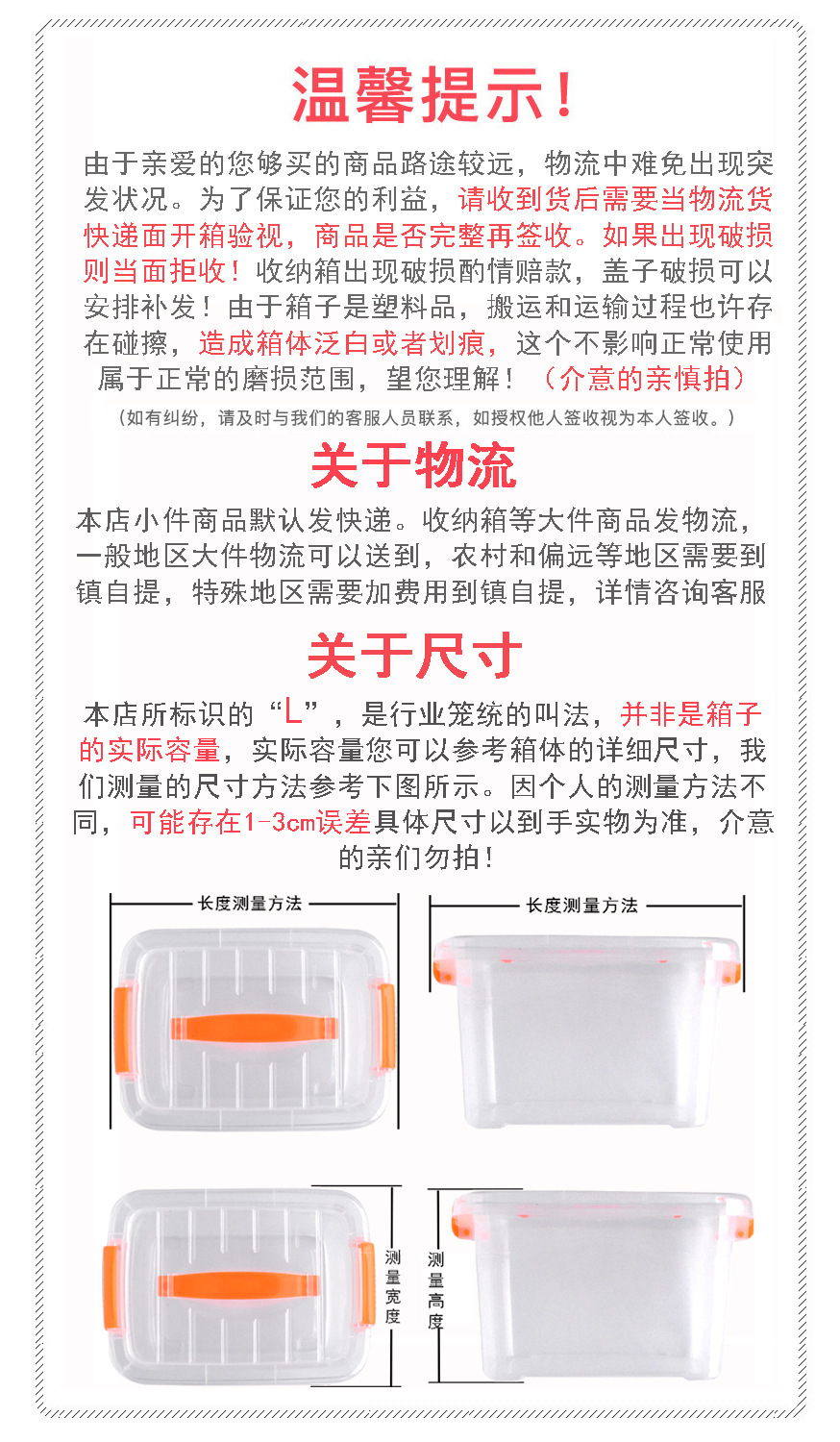 温馨提示！

由于亲爱的您够买的商品路途较远，物流中难免出现突发状况。为了保证您的利益，请收到货后需要当物流货快递面开箱验视，商品是否完整再签收。如果出现破损则当面拒收！收纳箱出现破损酌情赔款，盖子破损可以安排补发！由于箱子是塑料品，搬运和运输过程也许存在碰擦，造成箱体泛白或者划痕，这个不影响正常使用属于正常的磨损范围，望您理解！（介意的亲慎拍）

（如有纠纷，请及时与我们的客服人员联系，如授权他人签收视为本人签收。）

关于物流

本店小件商品默认发快递。收纳箱等大件商品发物流，一般地区大件物流可以送到，农村和偏远等地区需要到镇自提，特殊地区需要加费用到镇自提，详情咨询客服

关于尺寸

本店所标识的“L”，是行业笼统的叫法，并非是箱子的实际容量，实际容量您可以参考箱体的详细尺寸，我们测量的尺寸方法参考下图所示。因个人的测量方法不同，可能存在1-3cm误差具体尺寸以到手实物为准，介意的亲们勿拍！

长度测量方法

长度测量方法

测量宽度

测量高度