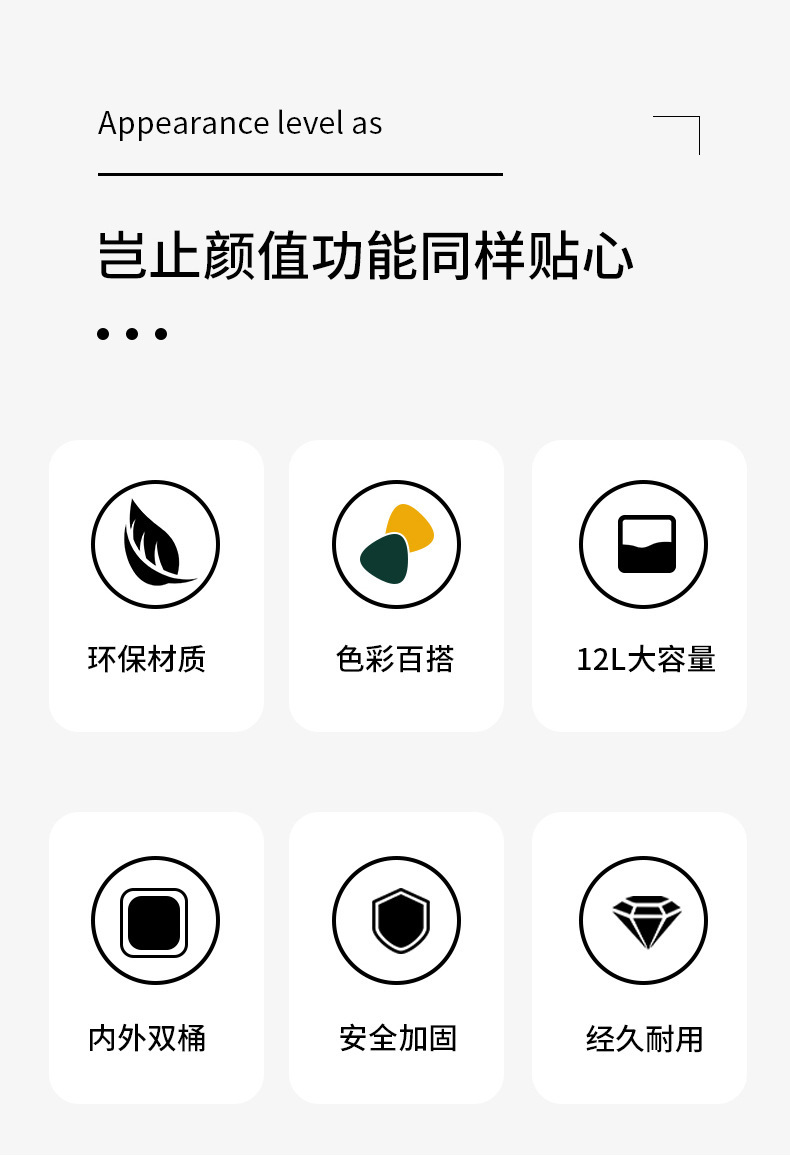 Appearance level as

岂止颜值功能同样贴心

环保材质

色彩百搭

12L大容量

内外双桶

安全加固

经久耐用