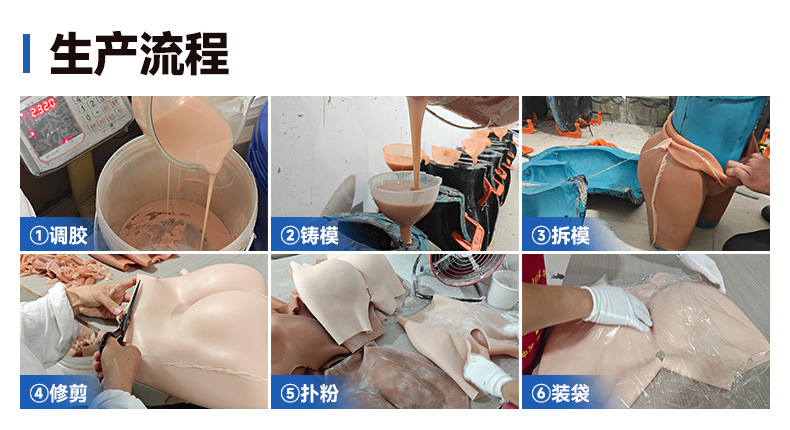 生产流程

2320

①调胶

②铸模

③拆模

④修剪

⑤扑粉

⑥装袋