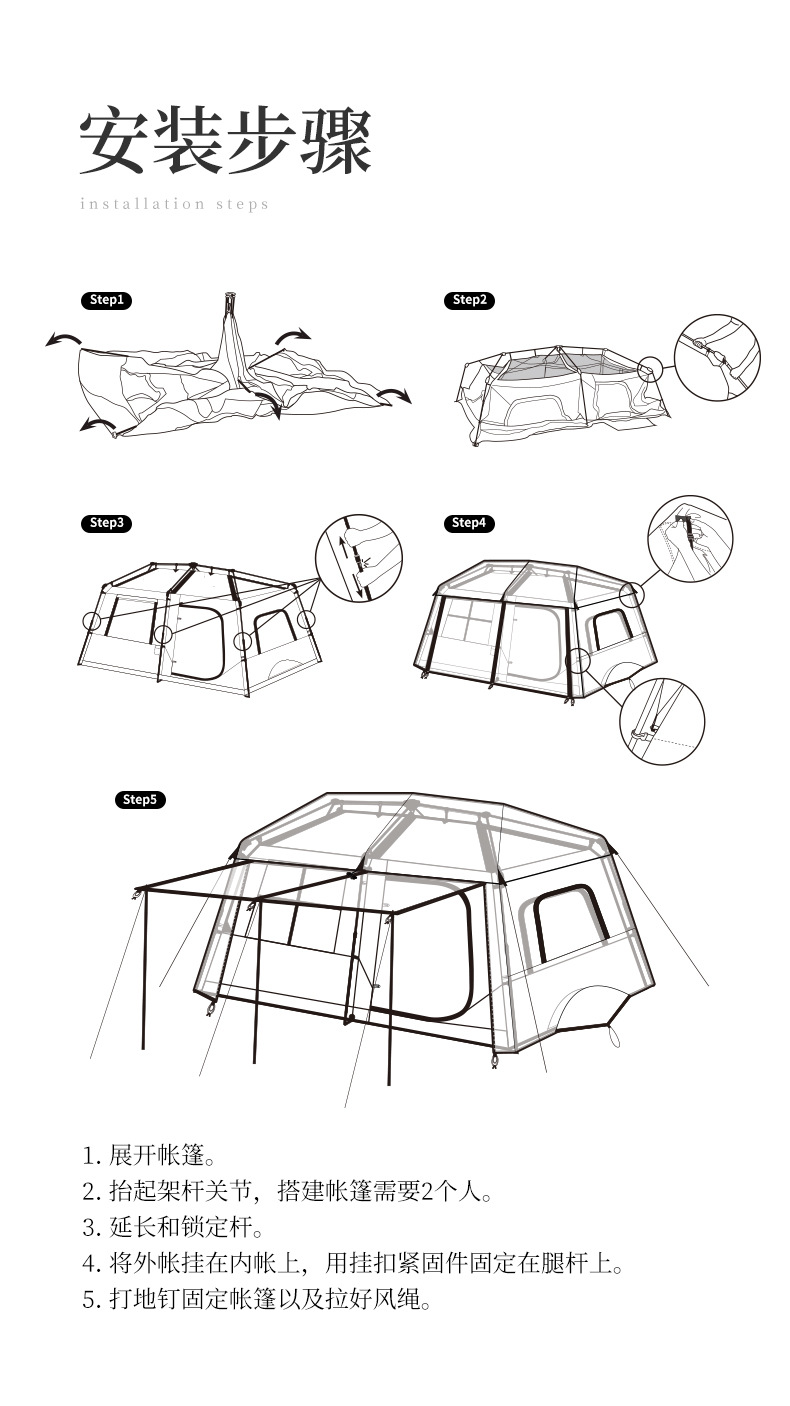 安装步骤
installation steps

Step1

Step2

Step3

Step4

Step5

1. 展开帐篷。
2. 抬起架杆关节，搭建帐篷需要2个人。
3. 延长和锁定杆。
4. 将外帐挂在内帐上，用挂扣紧固件固定在腿杆上。
5. 打地钉固定帐篷以及拉好风绳。