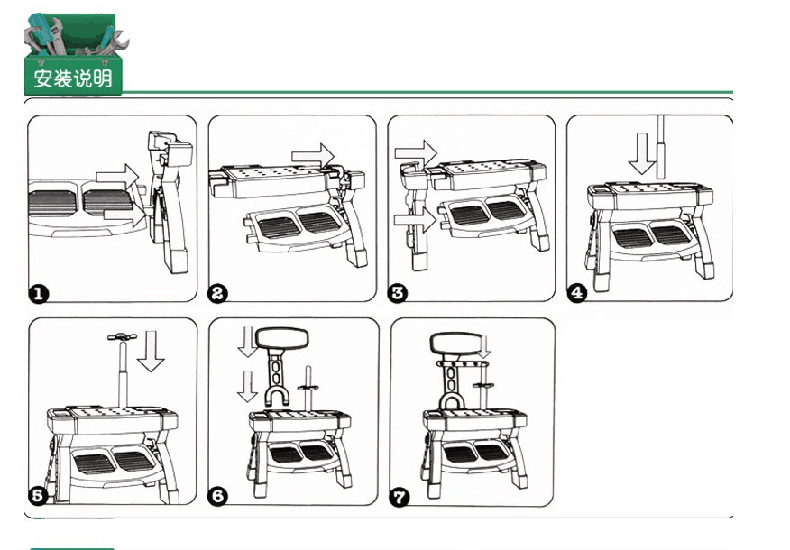 安装说明

1

2

3

4

5

6

7