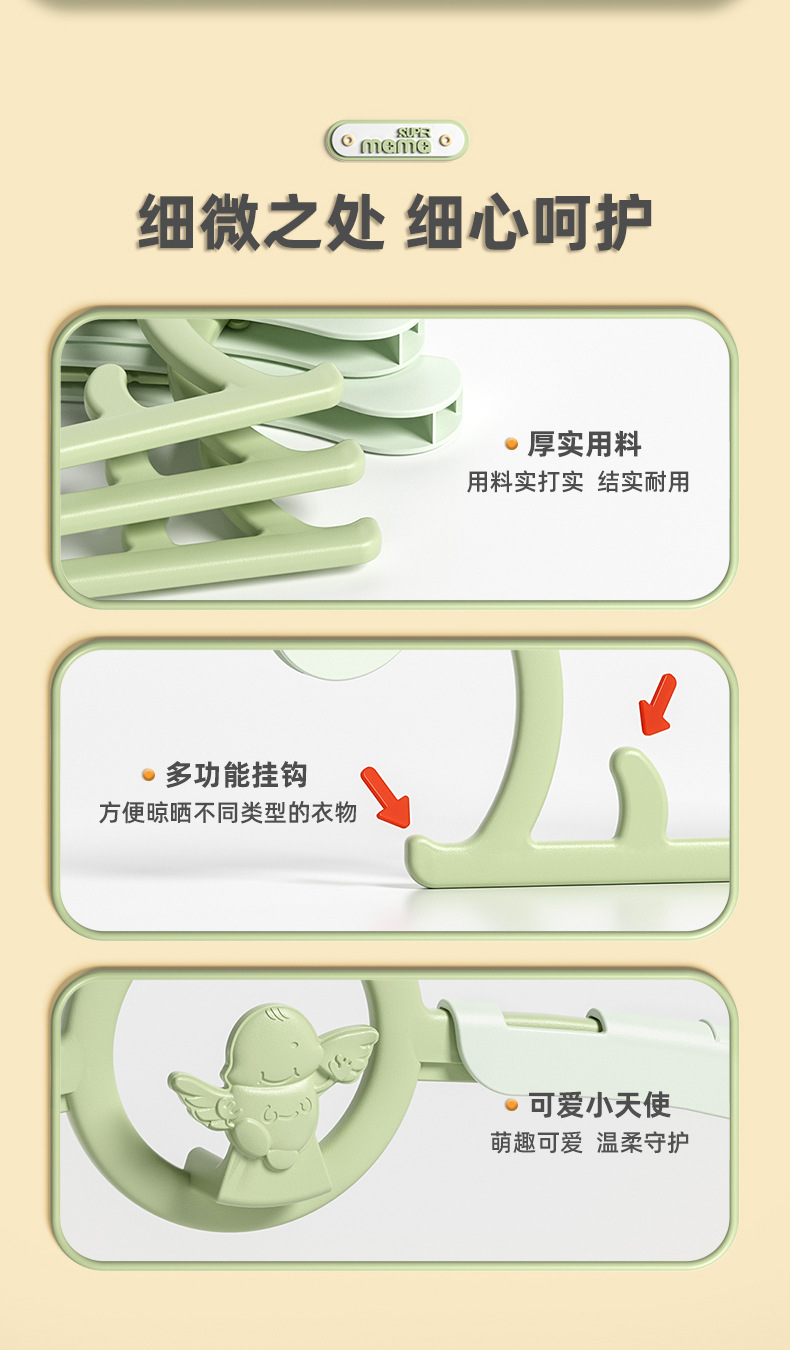 SUPER
meme

细微之处 细心呵护

厚实用料
用料实打实 结实耐用

多功能挂钩
方便晾晒不同类型的衣物

可爱小天使
萌趣可爱 温柔守护