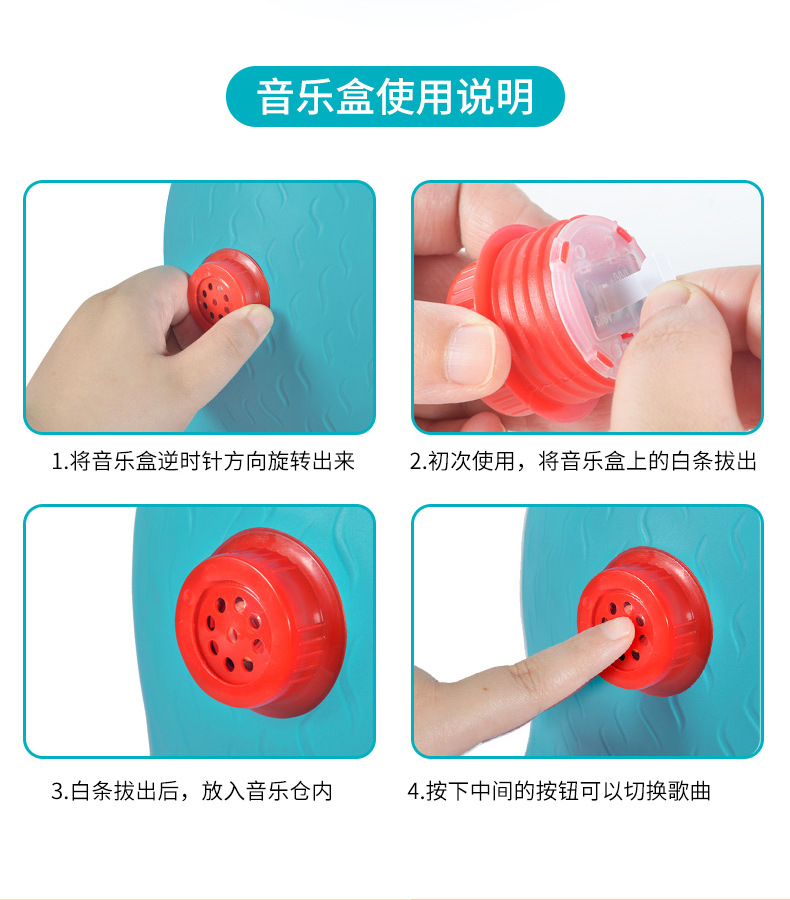 音乐盒使用说明

1.将音乐盒逆时针方向旋转出来

2.初次使用，将音乐盒上的白条拔出

3.白条拔出后，放入音乐仓内

4.按下中间的按钮可以切换歌曲