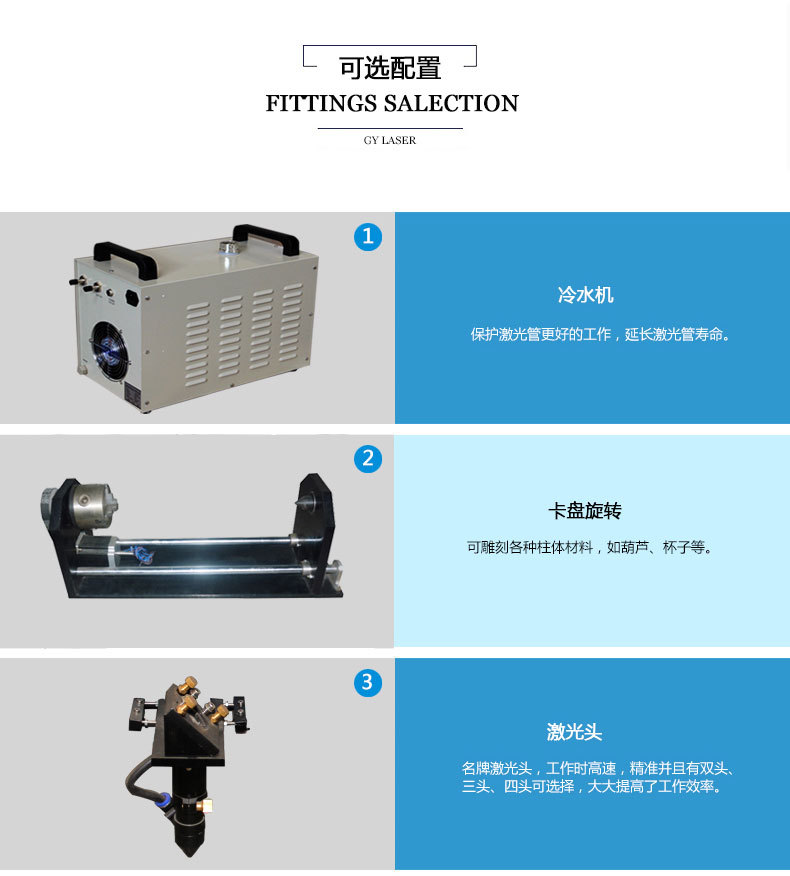 可选配置
FITTINGS SALECTION
GY LASER

1
冷水机
保护激光管更好的工作，延长激光管寿命。

2
卡盘旋转
可雕刻各种柱体材料，如葫芦、杯子等。

3
激光头
名牌激光头，工作时高速，精准并且有双头、三头、四头可选择，大大提高了工作效率。