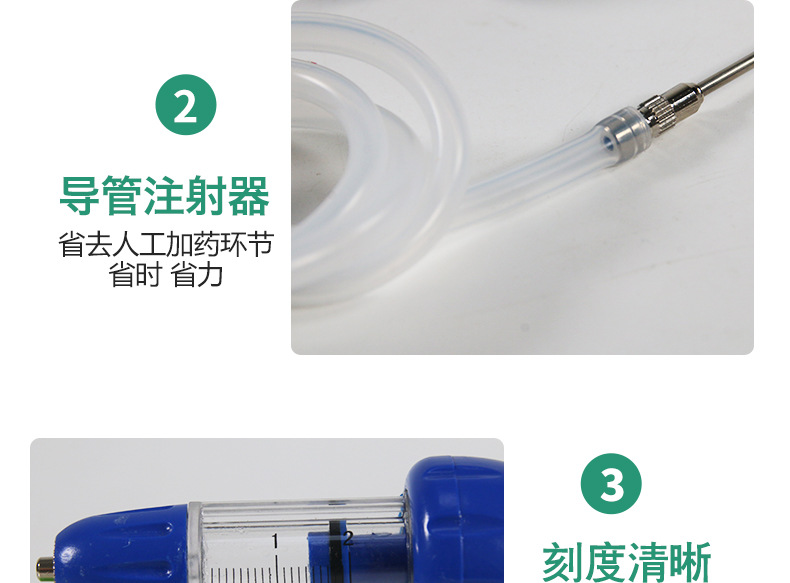 2

导管注射器

省去人工加药环节
省时 省力

1 2

3

刻度清晰