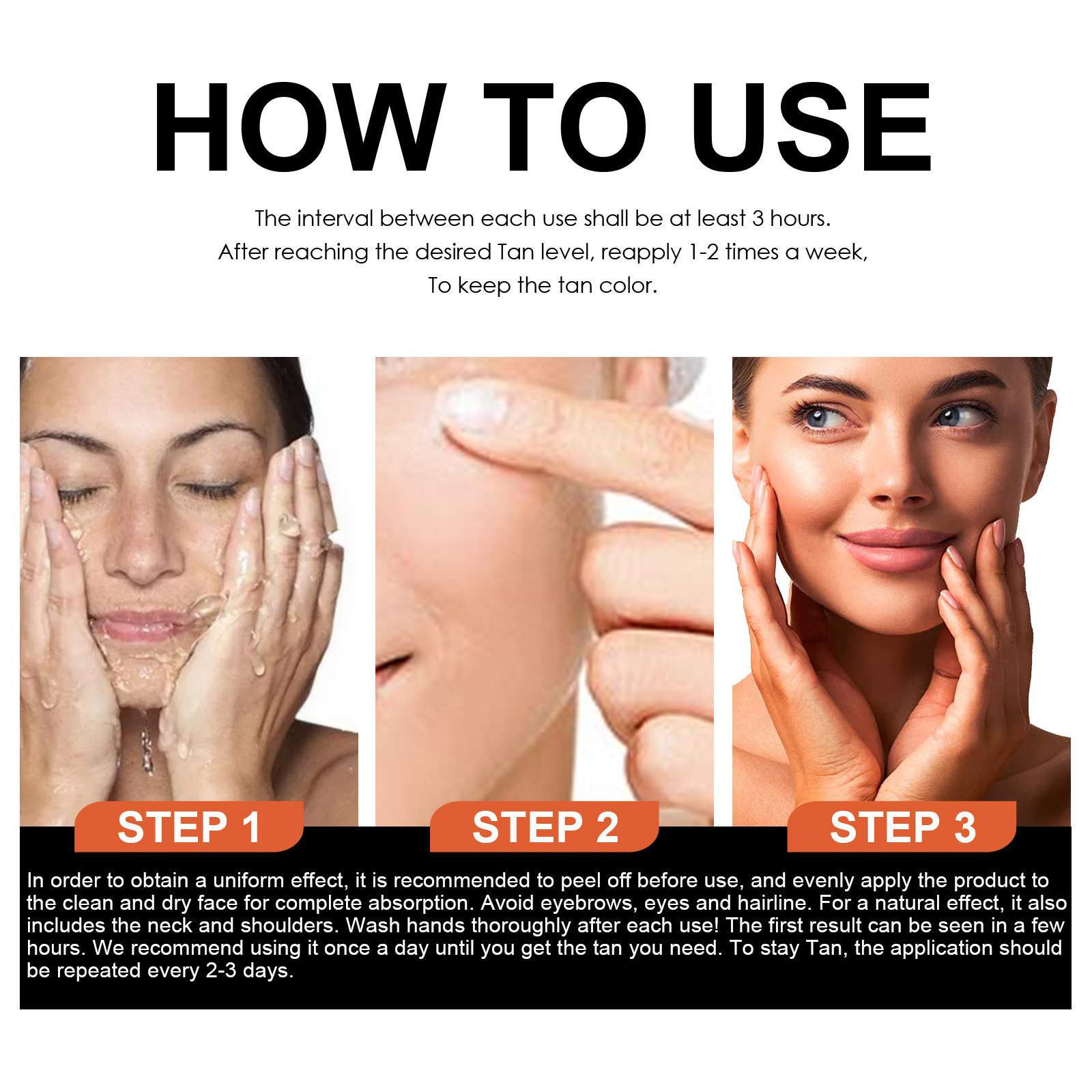 HOW TO USE

The interval between each use shall be at least 3 hours.
After reaching the desired Tan level, reapply 1-2 times a week,
To keep the tan color.

STEP 1

STEP 2

STEP 3

In order to obtain a uniform effect, it is recommended to peel off before use, and evenly apply the product to the clean and dry face for complete absorption. Avoid eyebrows, eyes and hairline. For a natural effect, it also includes the neck and shoulders. Wash hands thoroughly after each use! The first result can be seen in a few hours. We recommend using it once a day until you get the tan you need. To stay Tan, the application should be repeated every 2-3 days.