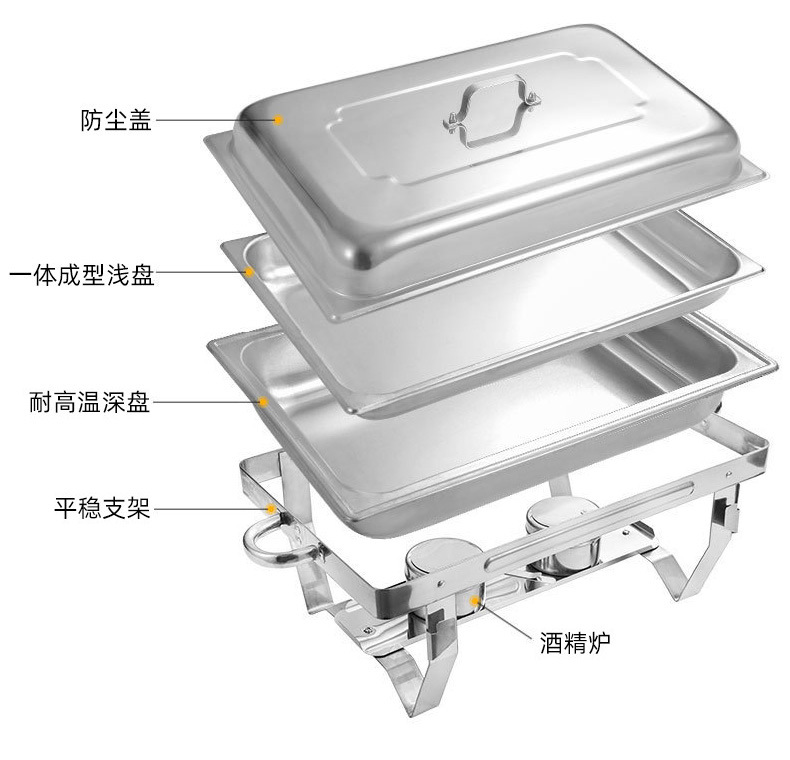 防尘盖

一体成型浅盘

耐高温深盘

平稳支架

酒精炉