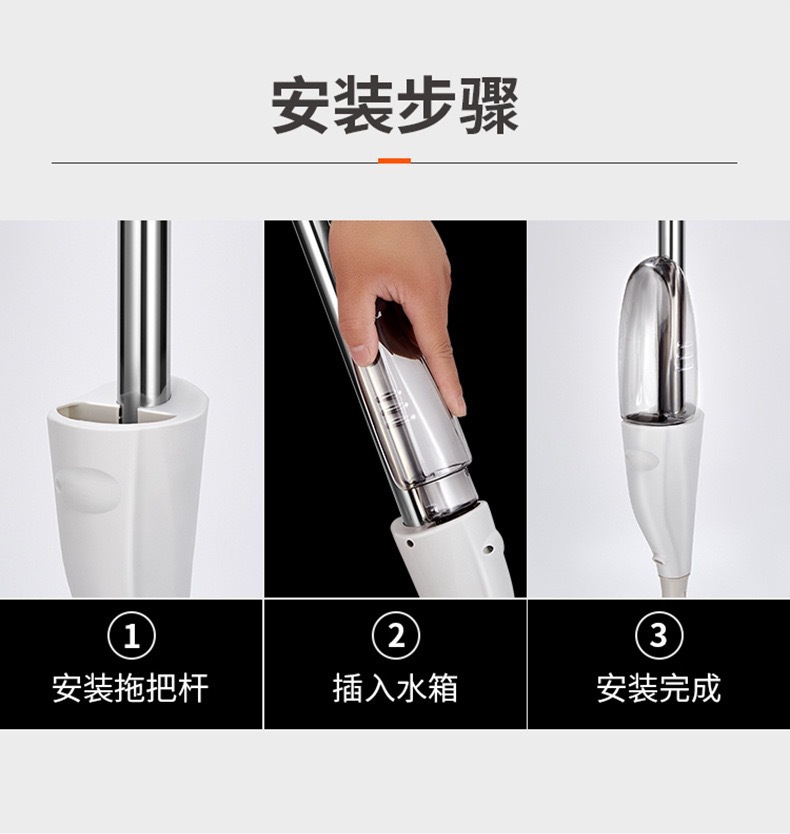 安装步骤

①
安装拖把杆

②
插入水箱

③
安装完成