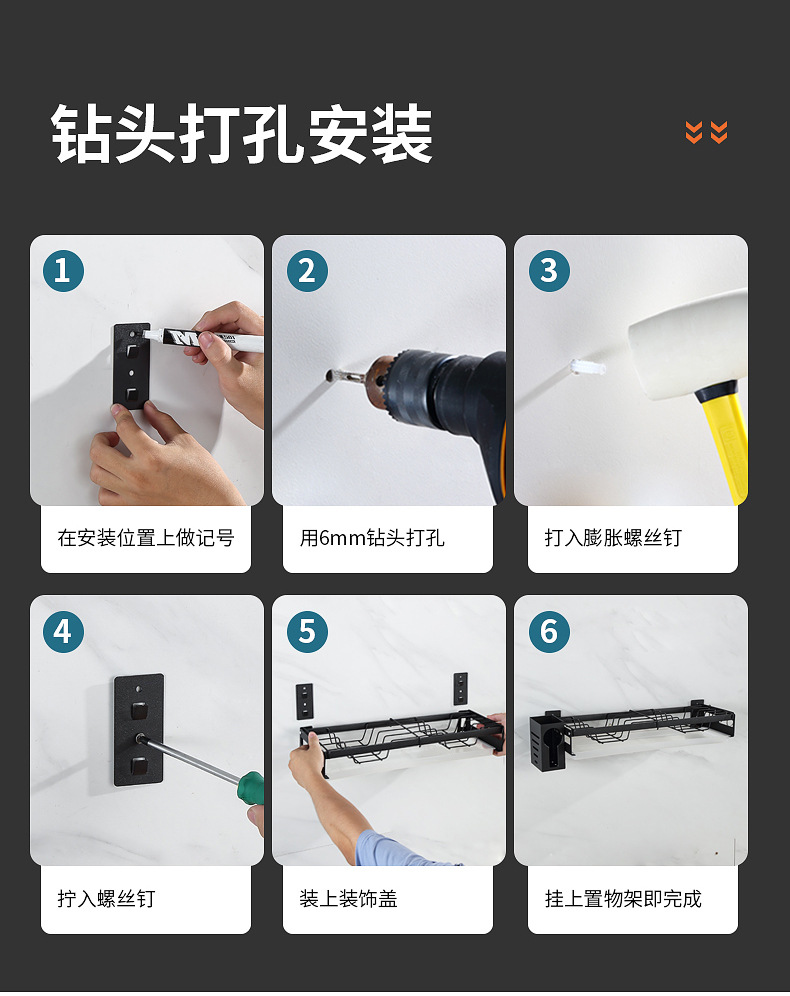 钻头打孔安装

1
在安装位置上做记号

2
用6mm钻头打孔

3
打入膨胀螺丝钉

4
拧入螺丝钉

5
装上装饰盖

6
挂上置物架即完成