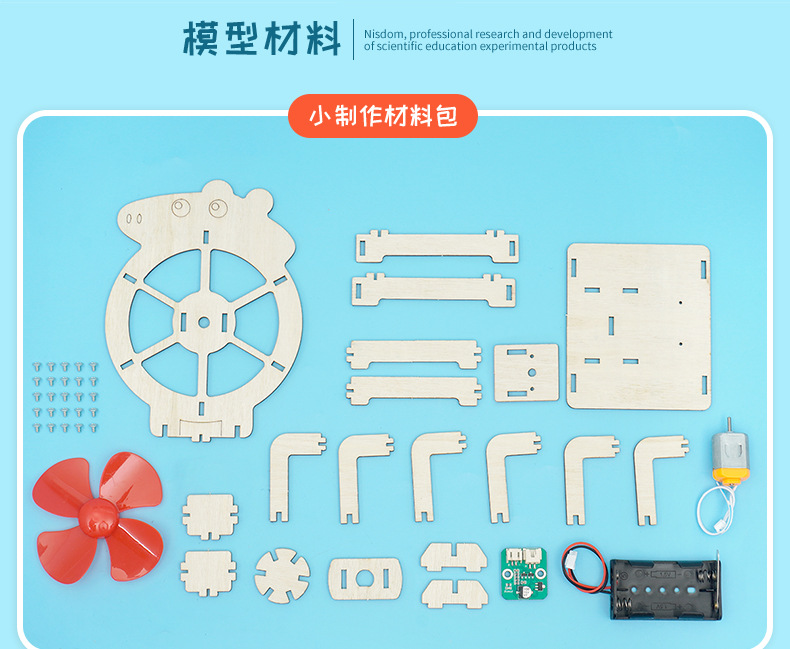 模型材料

Nisdom, professional research and development of scientific education experimental products

小制作材料包