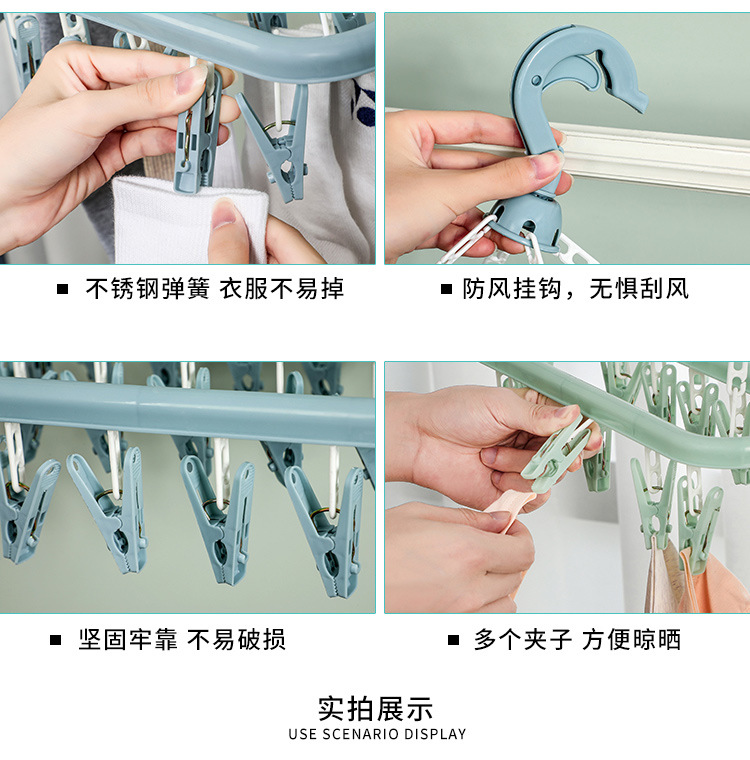 ■ 不锈钢弹簧 衣服不易掉

■ 防风挂钩，无惧刮风

■ 坚固牢靠 不易破损

■ 多个夹子 方便晾晒

实拍展示
USE SCENARIO DISPLAY