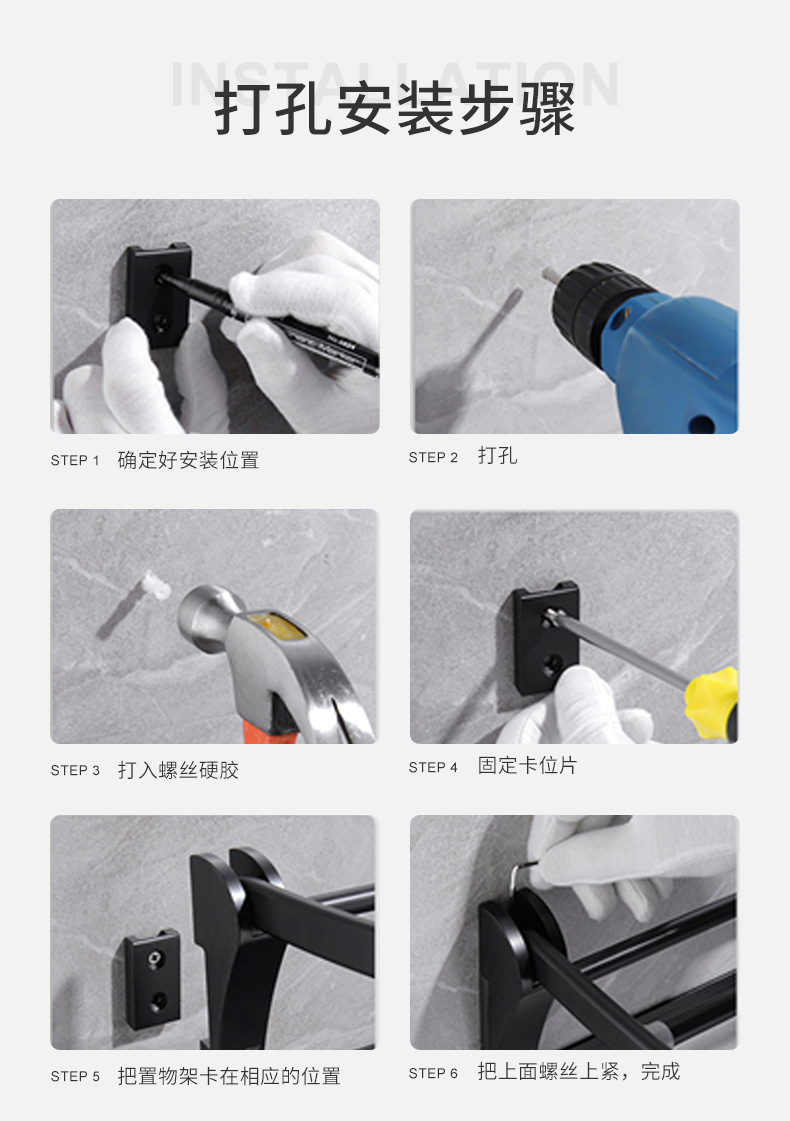 INSTALLATION
打孔安装步骤

STEP 1 确定好安装位置

STEP 2 打孔

STEP 3 打入螺丝硬胶

STEP 4 固定卡位片

STEP 5 把置物架卡在相应的位置

STEP 6 把上面螺丝上紧，完成