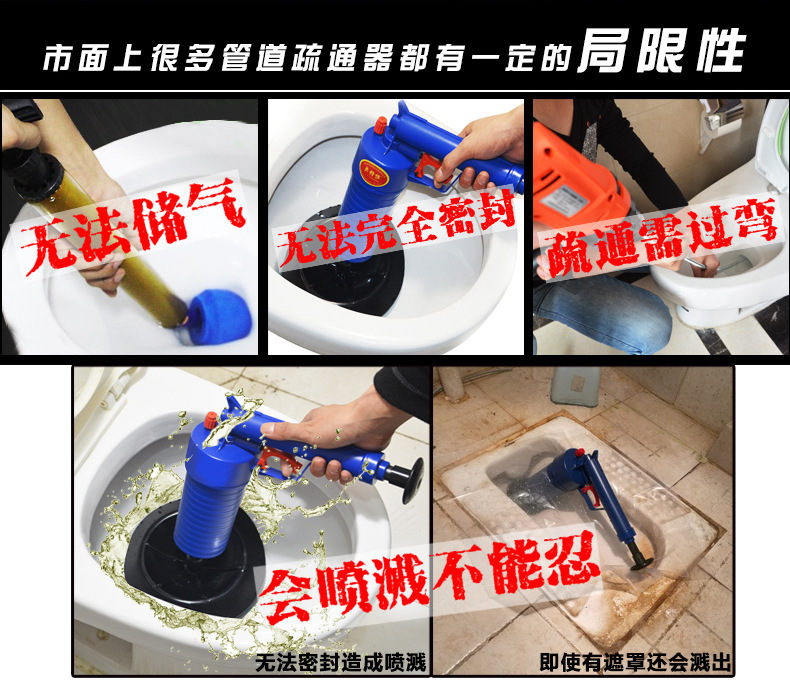 市面上很多管道疏通器都有一定的局限性

无法储气

无法完全密封

疏通需过弯

会喷溅不能忍

无法密封造成喷溅

即使有遮罩还会溅出