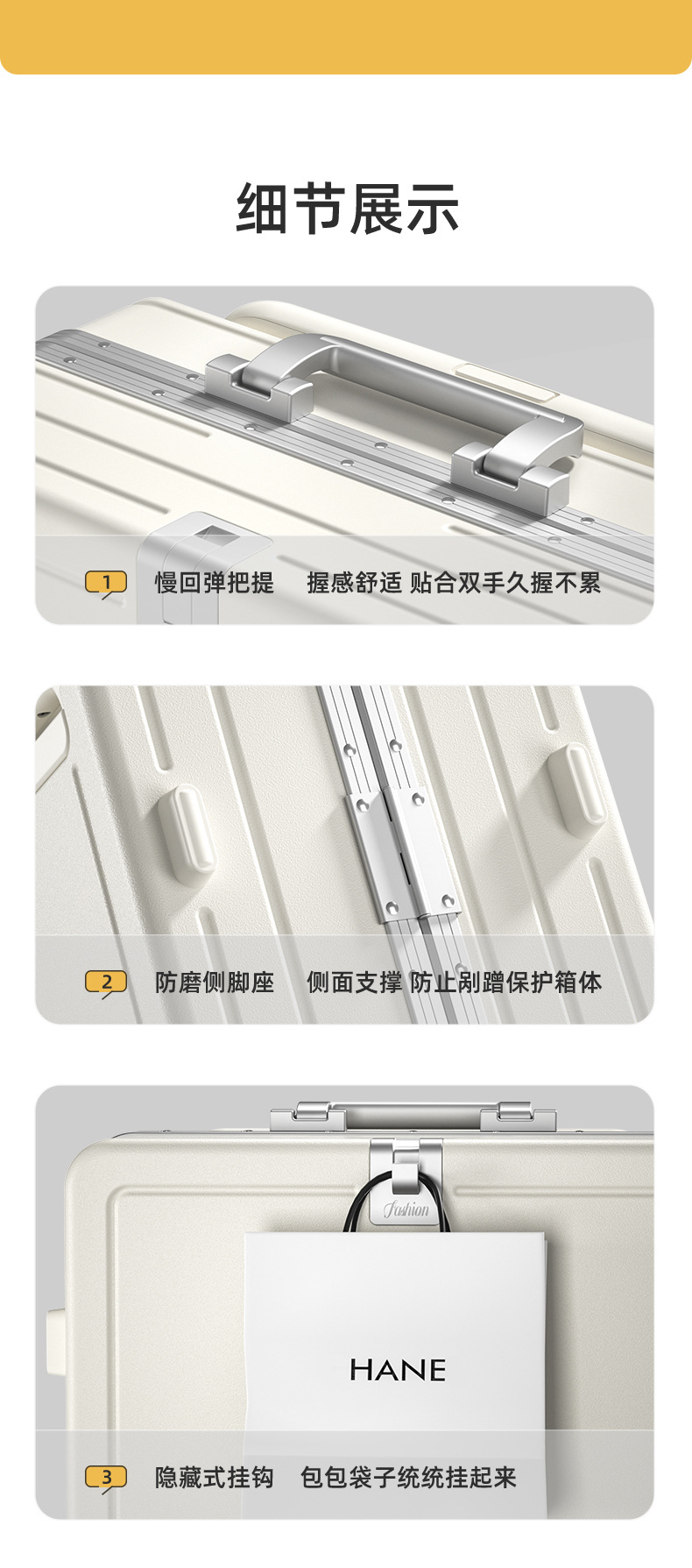 细节展示

1 慢回弹把提 握感舒适 贴合双手久握不累

2 防磨侧脚座 侧面支撑 防止剐蹭保护箱体

Fashion

HANE

3 隐藏式挂钩 包包袋子统统挂起来