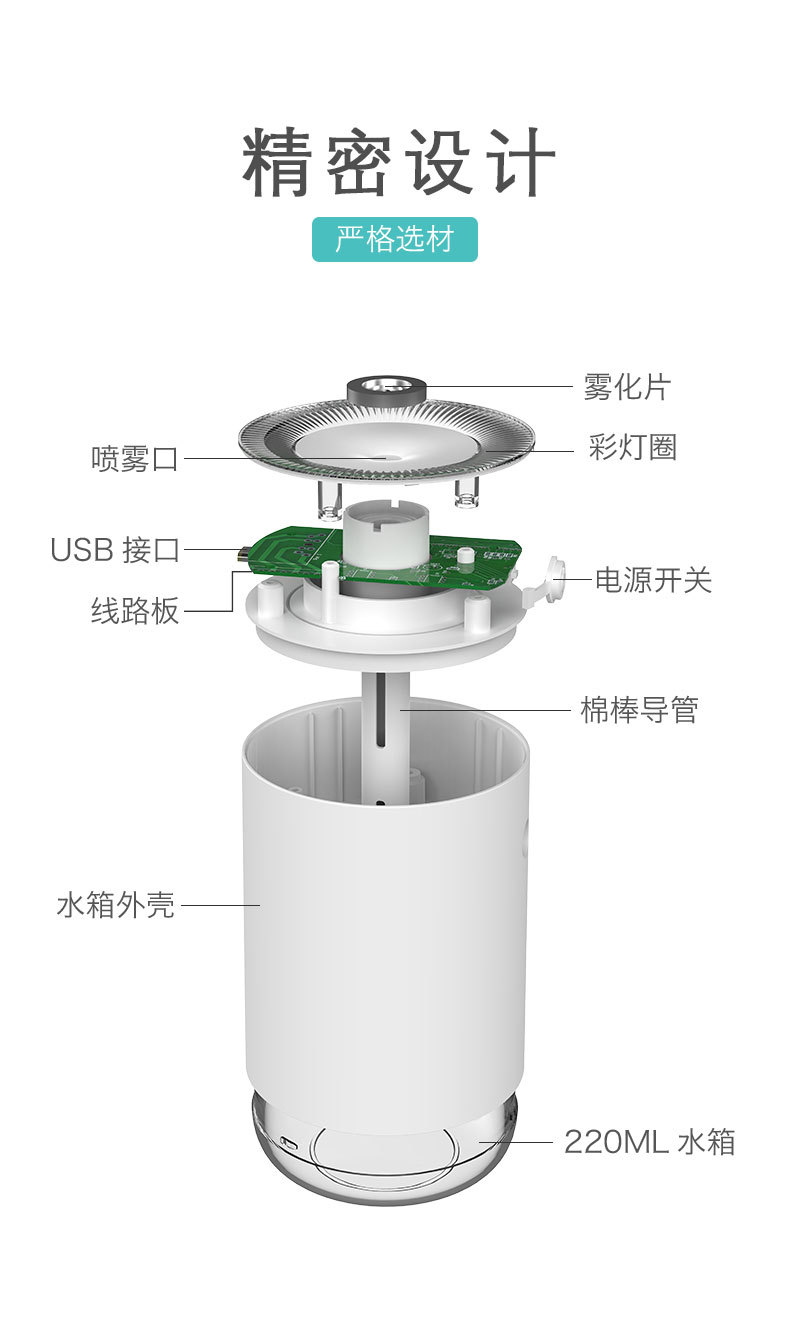 精密设计

严格选材

雾化片

喷雾口

彩灯圈

USB 接口

电源开关

线路板

棉棒导管

水箱外壳

220ML 水箱