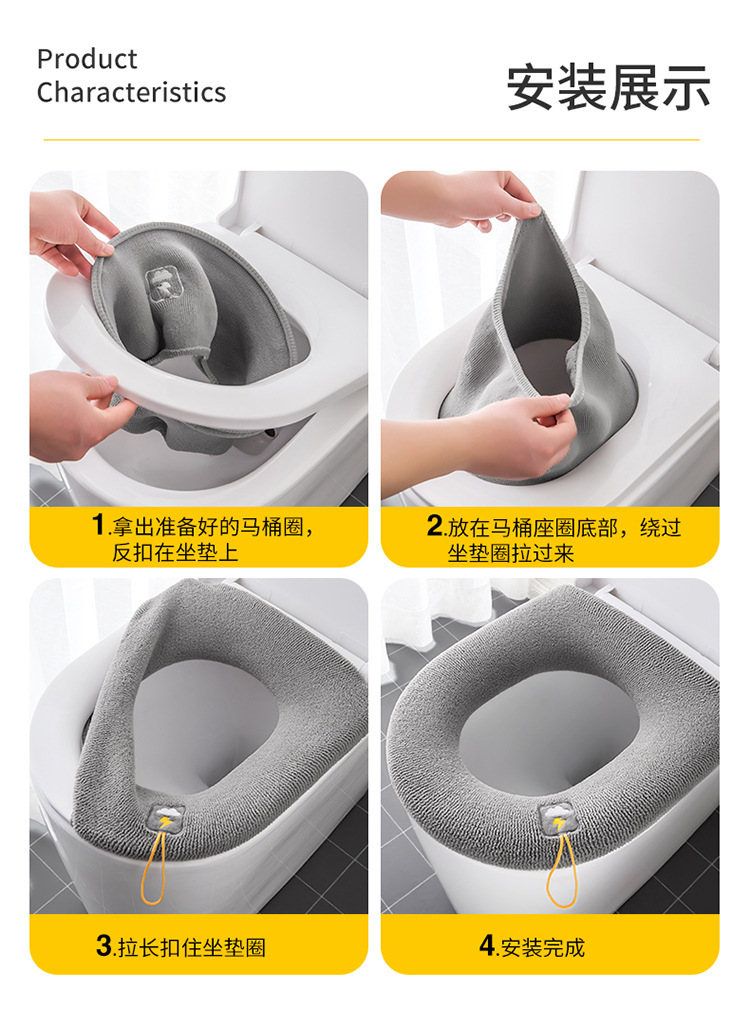 Product Characteristics

安装展示

1.拿出准备好的马桶圈，反扣在坐垫上

2.放在马桶座圈底部，绕过坐垫圈拉过来

3.拉长扣住坐垫圈

4.安装完成