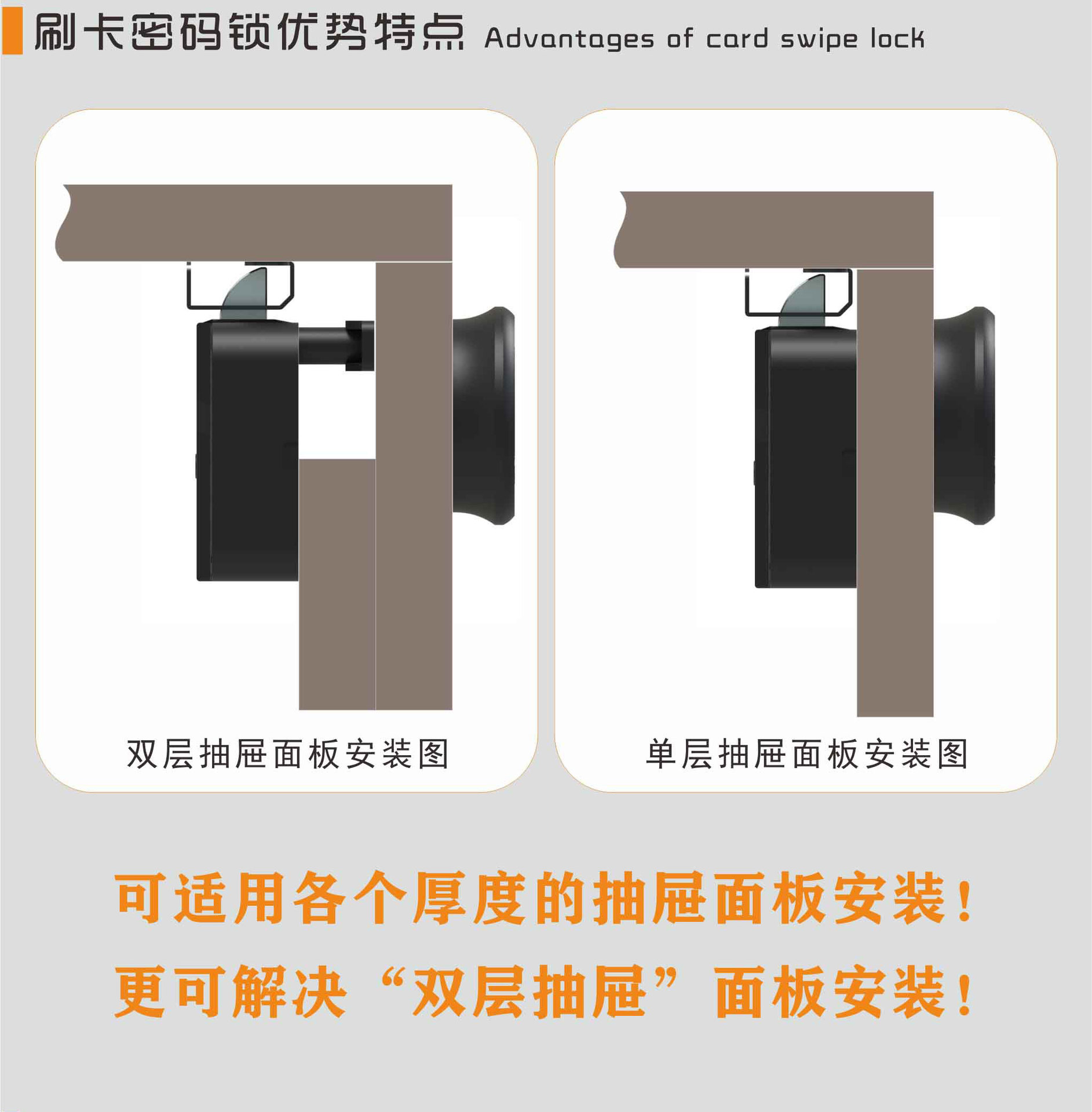 刷卡密码锁优势特点 Advantages of card swipe lock

双层抽屉面板安装图

单层抽屉面板安装图

可适用各个厚度的抽屉面板安装！

更可解决“双层抽屉”面板安装！