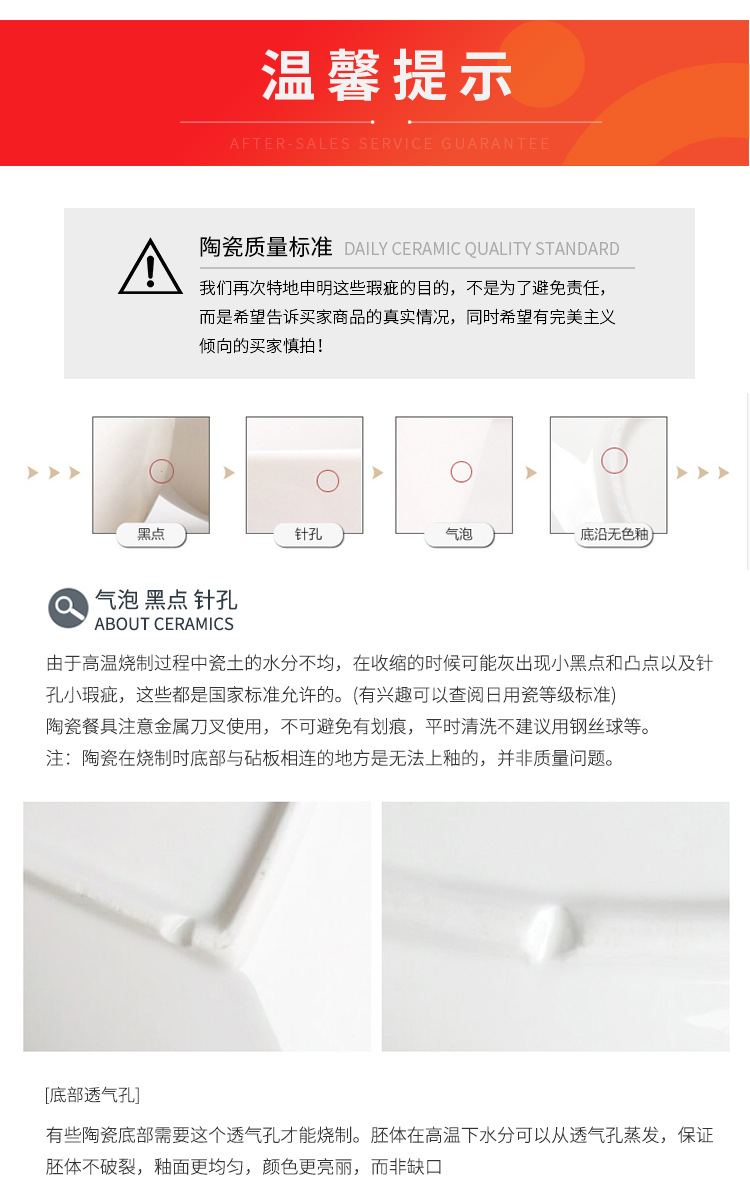 温馨提示

AFTER-SALES SERVICE GUARANTEE

陶瓷质量标准 DAILY CERAMIC QUALITY STANDARD

我们再次特地申明这些瑕疵的目的，不是为了避免责任，而是希望告诉买家商品的真实情况，同时希望有完美主义倾向的买家慎拍！

黑点

针孔

气泡

底沿无色釉

气泡 黑点 针孔
ABOUT CERAMICS

由于高温烧制过程中瓷土的水分不均，在收缩的时候可能灰出现小黑点和凸点以及针孔小瑕疵，这些都是国家标准允许的。(有兴趣可以查阅日用瓷等级标准)
陶瓷餐具注意金属刀叉使用，不可避免有划痕，平时清洗不建议用钢丝球等。
注：陶瓷在烧制时底部与砧板相连的地方是无法上釉的，并非质量问题。

[底部透气孔]

有些陶瓷底部需要这个透气孔才能烧制。胚体在高温下水分可以从透气孔蒸发，保证胚体不破裂，釉面更均匀，颜色更亮丽，而非缺口