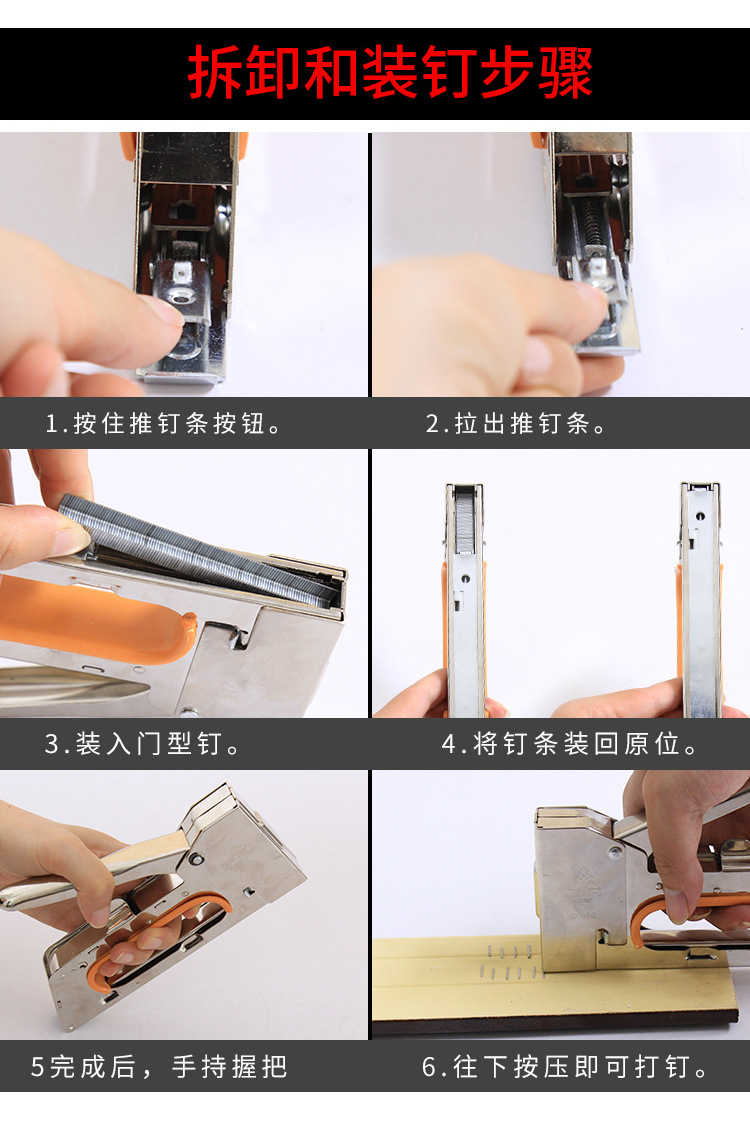 拆卸和装钉步骤

1.按住推钉条按钮。

2.拉出推钉条。

3.装入门型钉。

4.将钉条装回原位。

5完成后，手持握把

6.往下按压即可打钉。