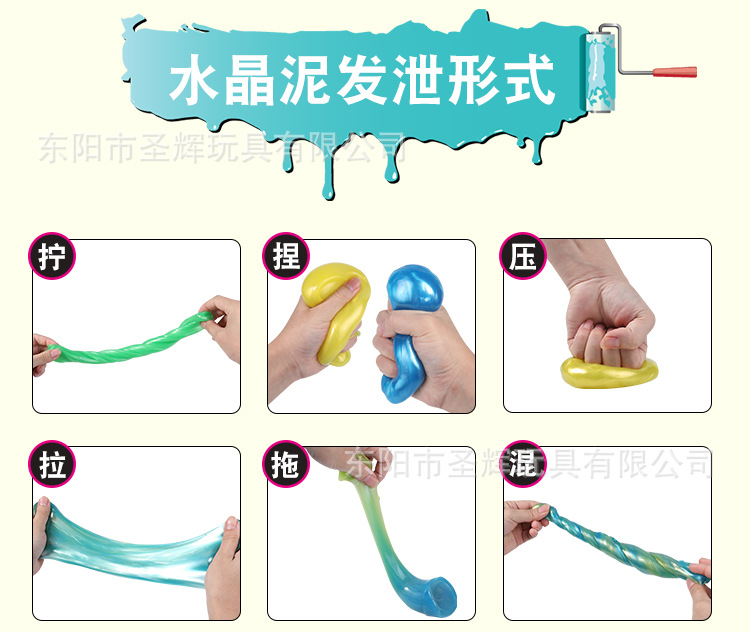 水晶泥发泄形式

东阳市圣辉玩具有限公司

拧

捏

压

拉

拖

东阳市圣辉玩具有限公司

混