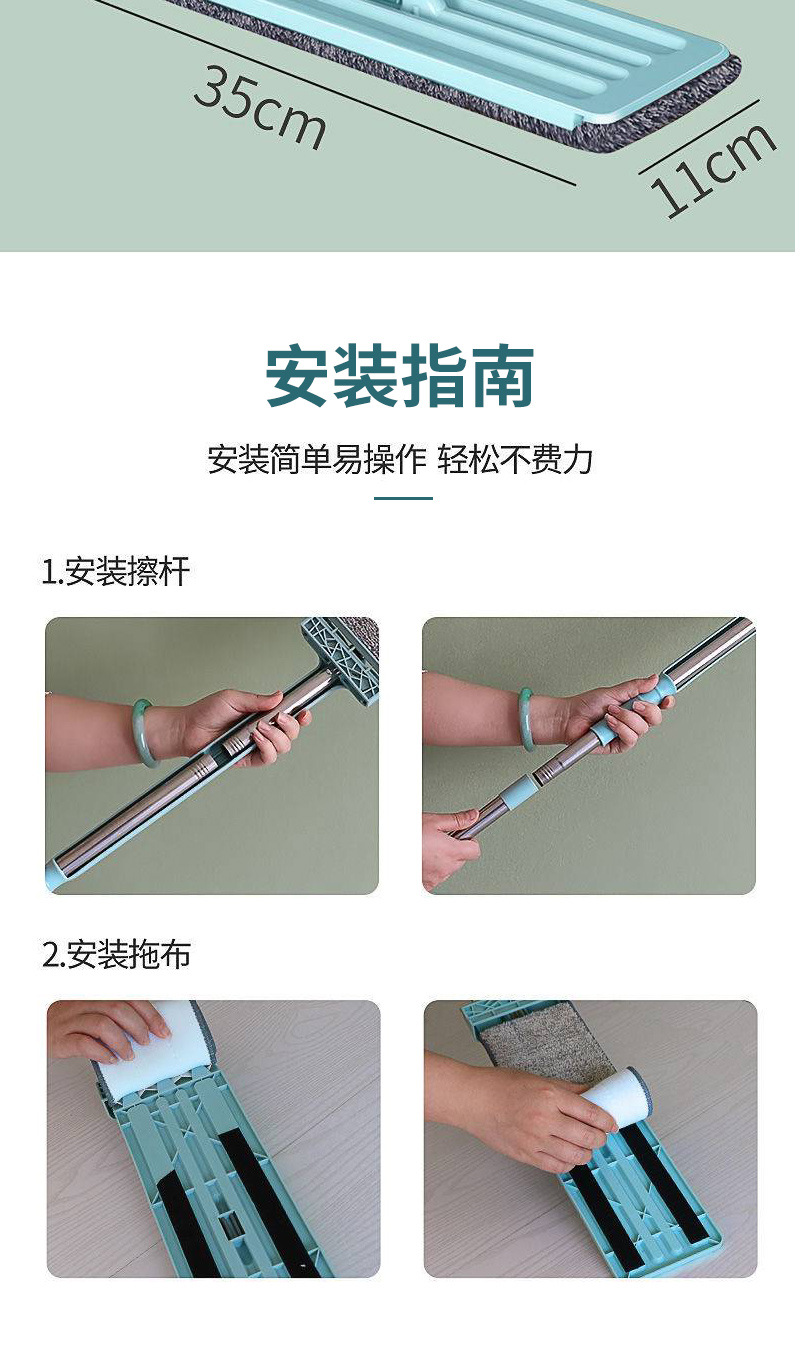 35cm

11cm

安装指南

安装简单易操作 轻松不费力

1.安装擦杆

2.安装拖布