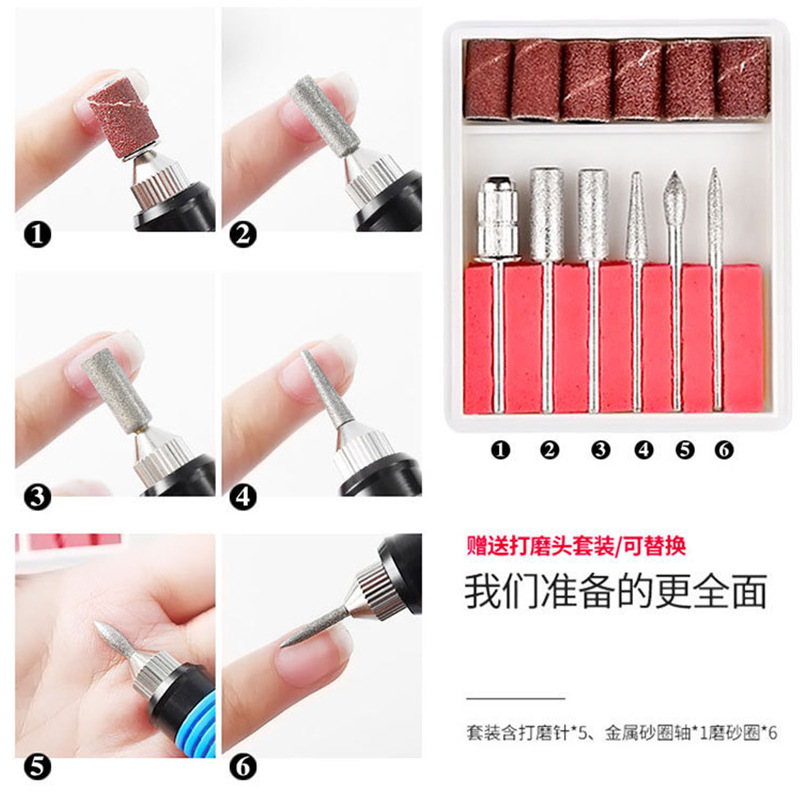 ❶ ❷

❸ ❹

❺ ❻

❶ ❷ ❸ ❹ ❺ ❻

赠送打磨头套装/可替换

我们准备的更全面

套装含打磨针*5、金属砂圈轴*1磨砂圈*6