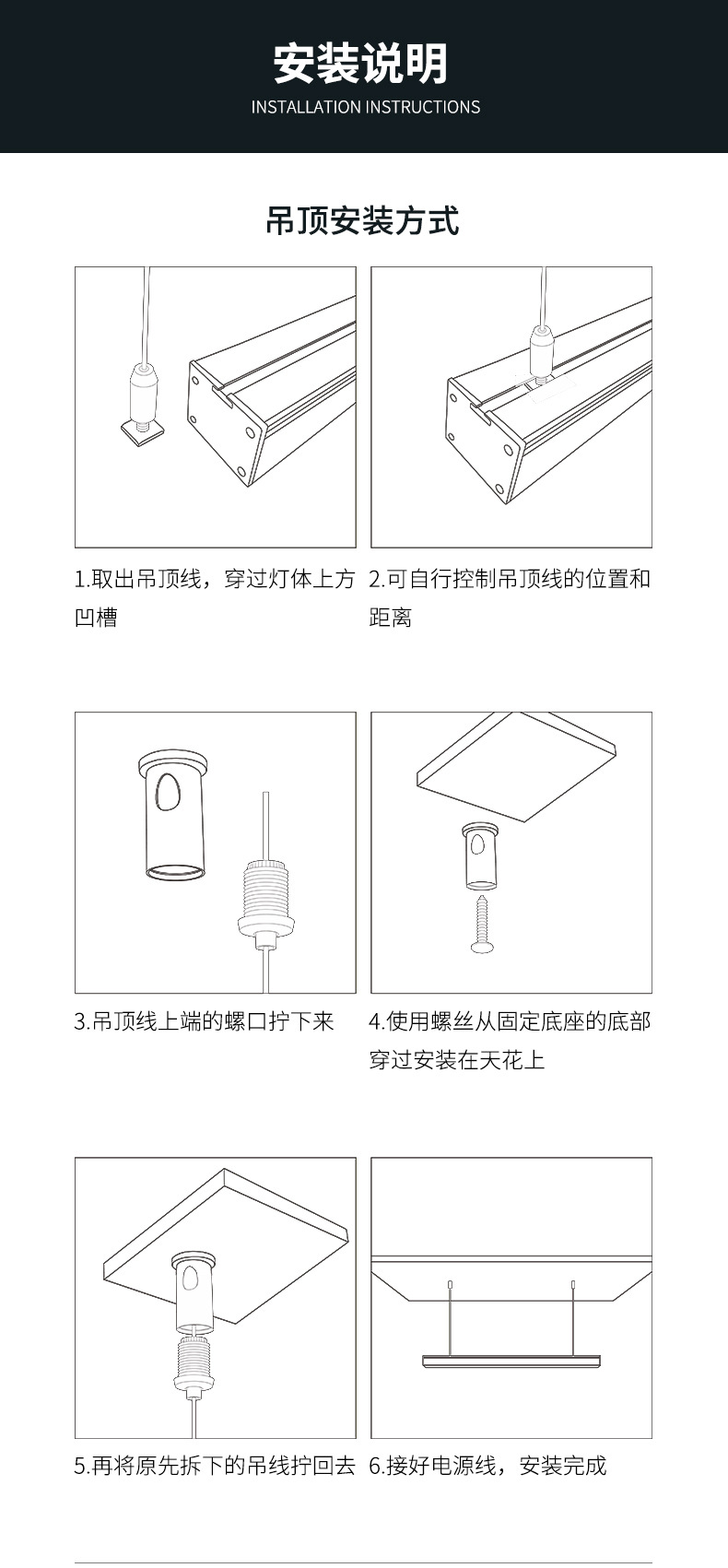 安装说明
INSTALLATION INSTRUCTIONS

吊顶安装方式

1.取出吊顶线，穿过灯体上方凹槽

2.可自行控制吊顶线的位置和距离

3.吊顶线上端的螺口拧下来

4.使用螺丝从固定底座的底部穿过安装在天花上

5.再将原先拆下的吊线拧回去

6.接好电源线，安装完成