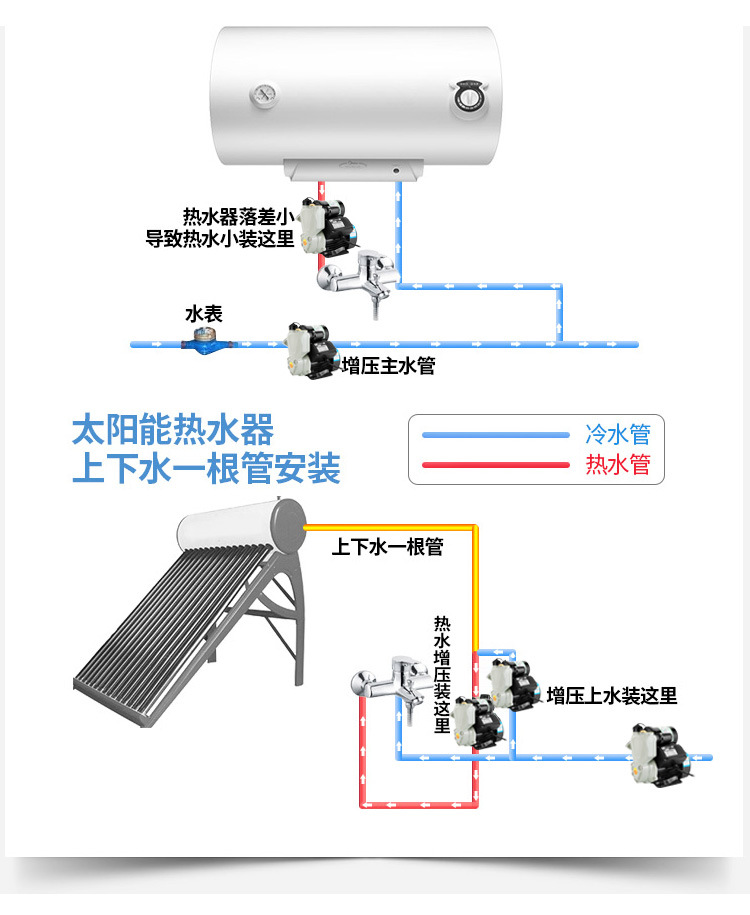 热水器落差小
导致热水小装这里

水表

增压主水管

太阳能热水器
上下水一根管安装

冷水管
热水管

上下水一根管

热水增压装这里

增压上水装这里