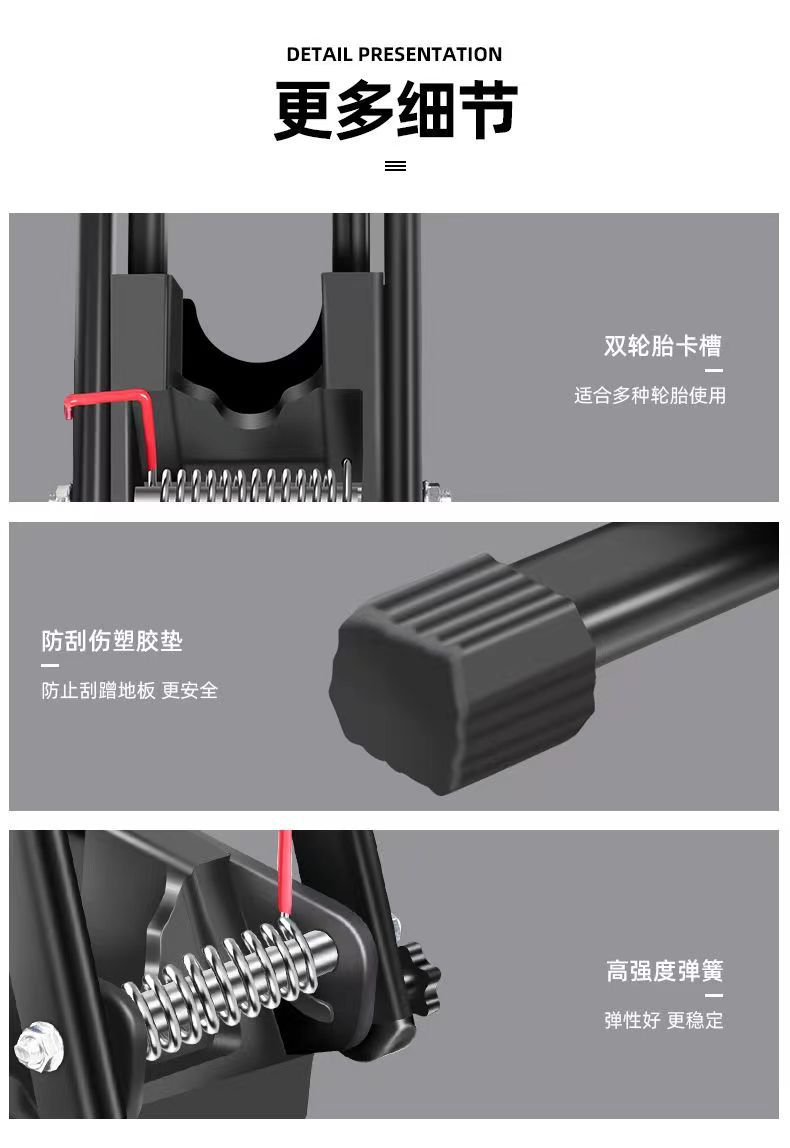 DETAIL PRESENTATION
更多细节

双轮胎卡槽
适合多种轮胎使用

防刮伤塑胶垫
防止刮蹭地板 更安全

高强度弹簧
弹性好 更稳定