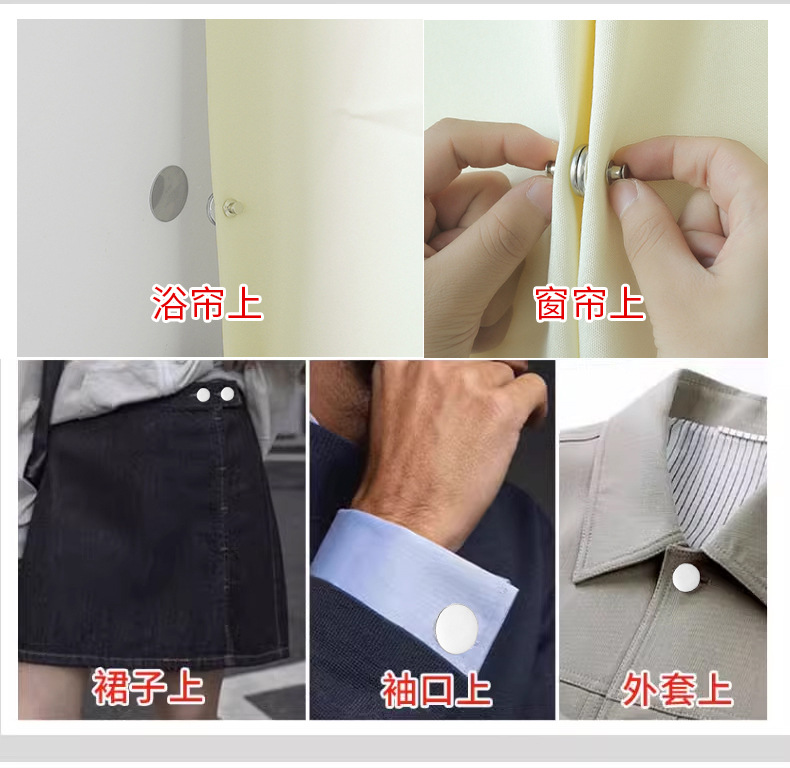 浴帘上

窗帘上

裙子上

袖口上

外套上