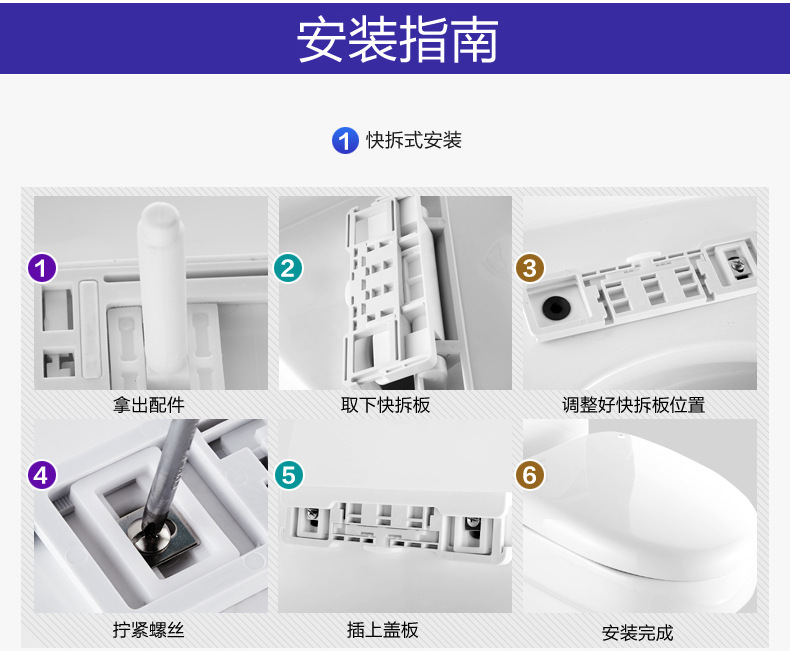 安装指南

1 快拆式安装

1
拿出配件

2
取下快拆板

3
调整好快拆板位置

4
拧紧螺丝

5
插上盖板

6
安装完成