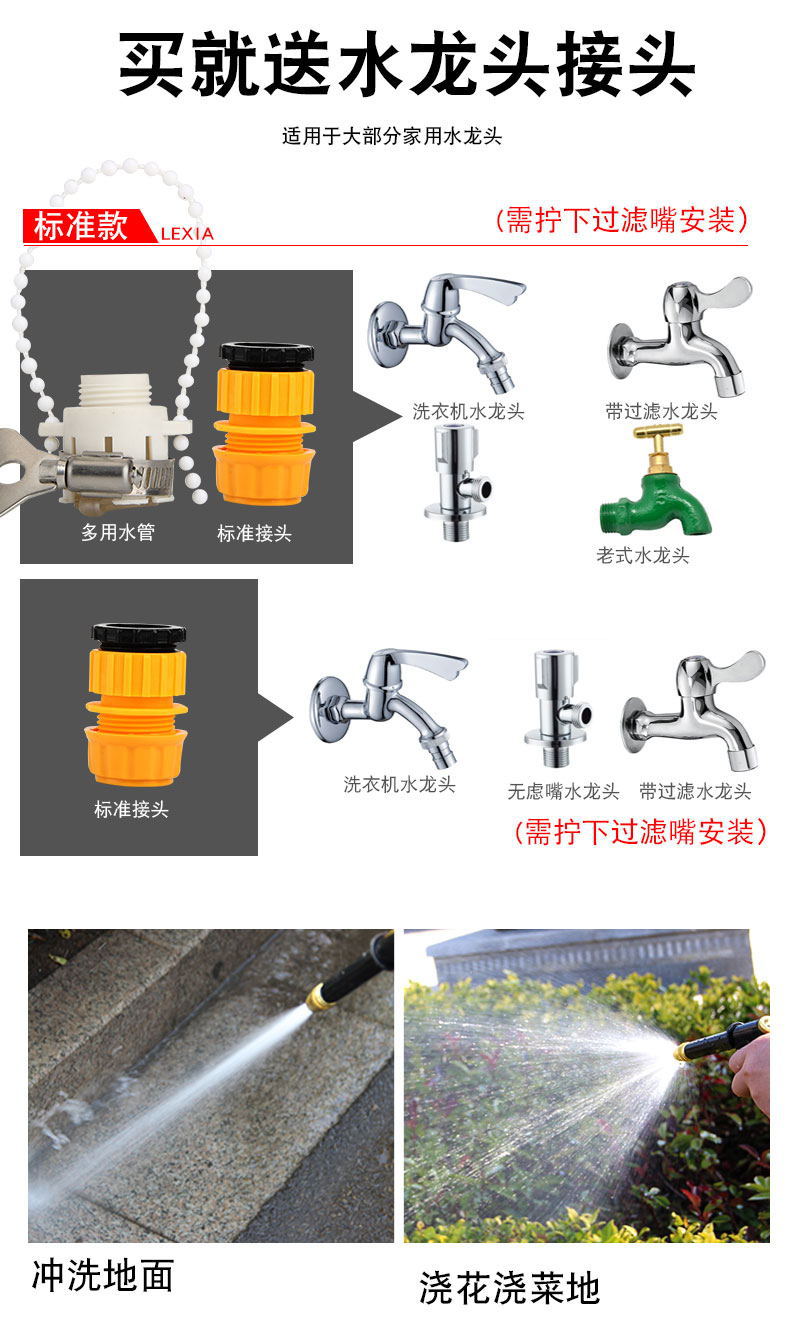 买就送水龙头接头

适用于大部分家用水龙头

标准款 LEXIA

(需拧下过滤嘴安装)

多用水管 标准接头

洗衣机水龙头

带过滤水龙头

老式水龙头

标准接头

洗衣机水龙头

无虑嘴水龙头

带过滤水龙头

(需拧下过滤嘴安装)

冲洗地面

浇花浇菜地