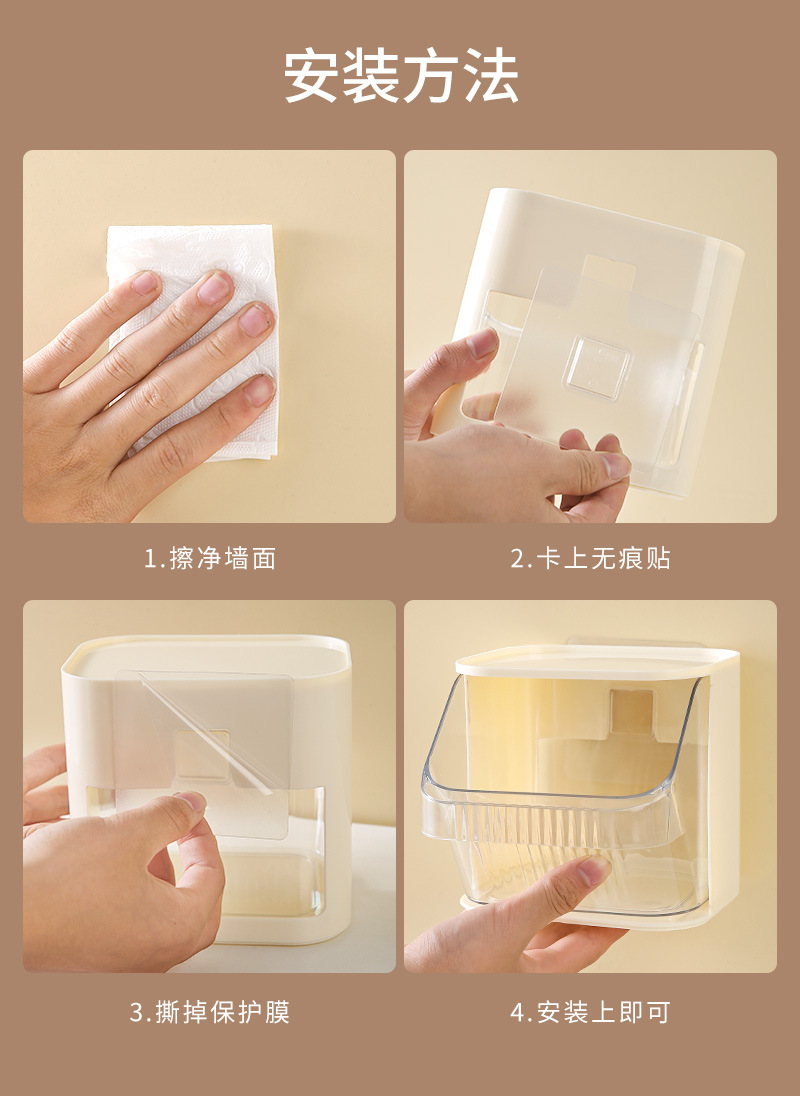 安装方法

1.擦净墙面

2.卡上无痕贴

3.撕掉保护膜

4.安装上即可