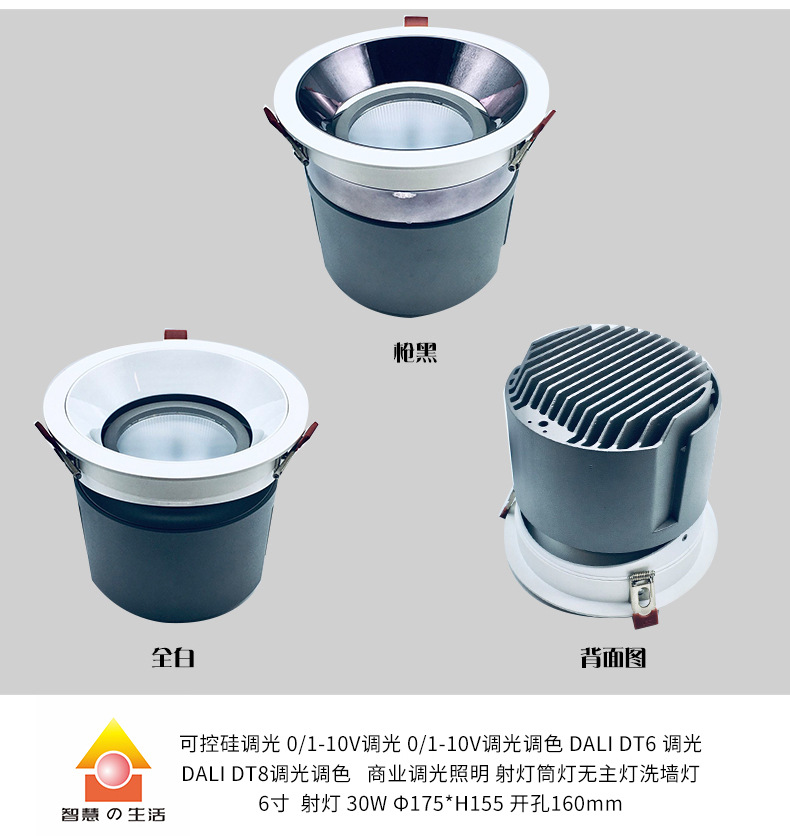 枪黑

全白

背面图

智慧の生活

可控硅调光 0/1-10V调光 0/1-10V调光调色 DALI DT6 调光 DALI DT8调光调色 商业调光照明 射灯筒灯无主灯洗墙灯 6寸 射灯 30W Φ175*H155 开孔160mm