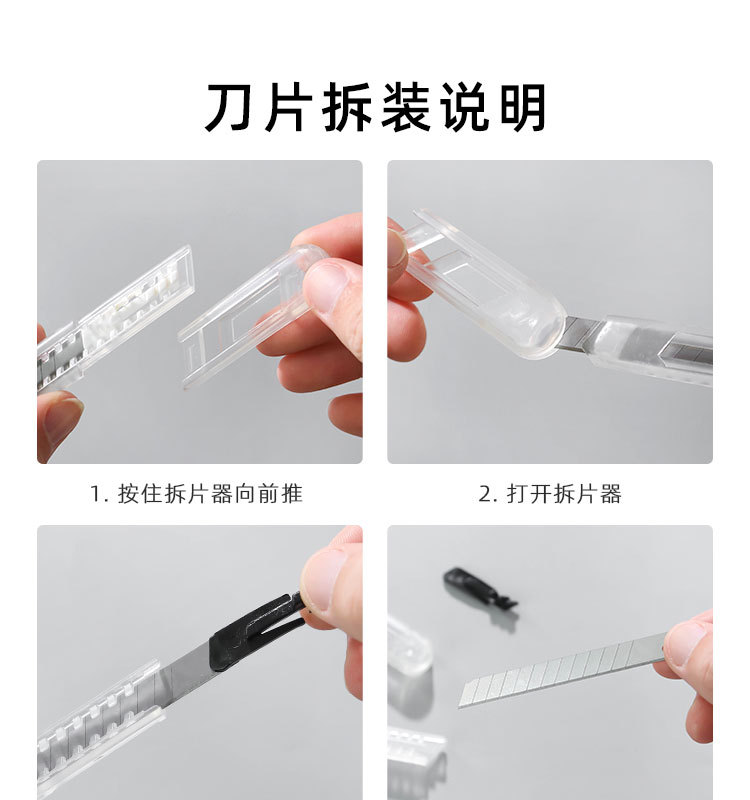 刀片拆装说明

1. 按住拆片器向前推

2. 打开拆片器