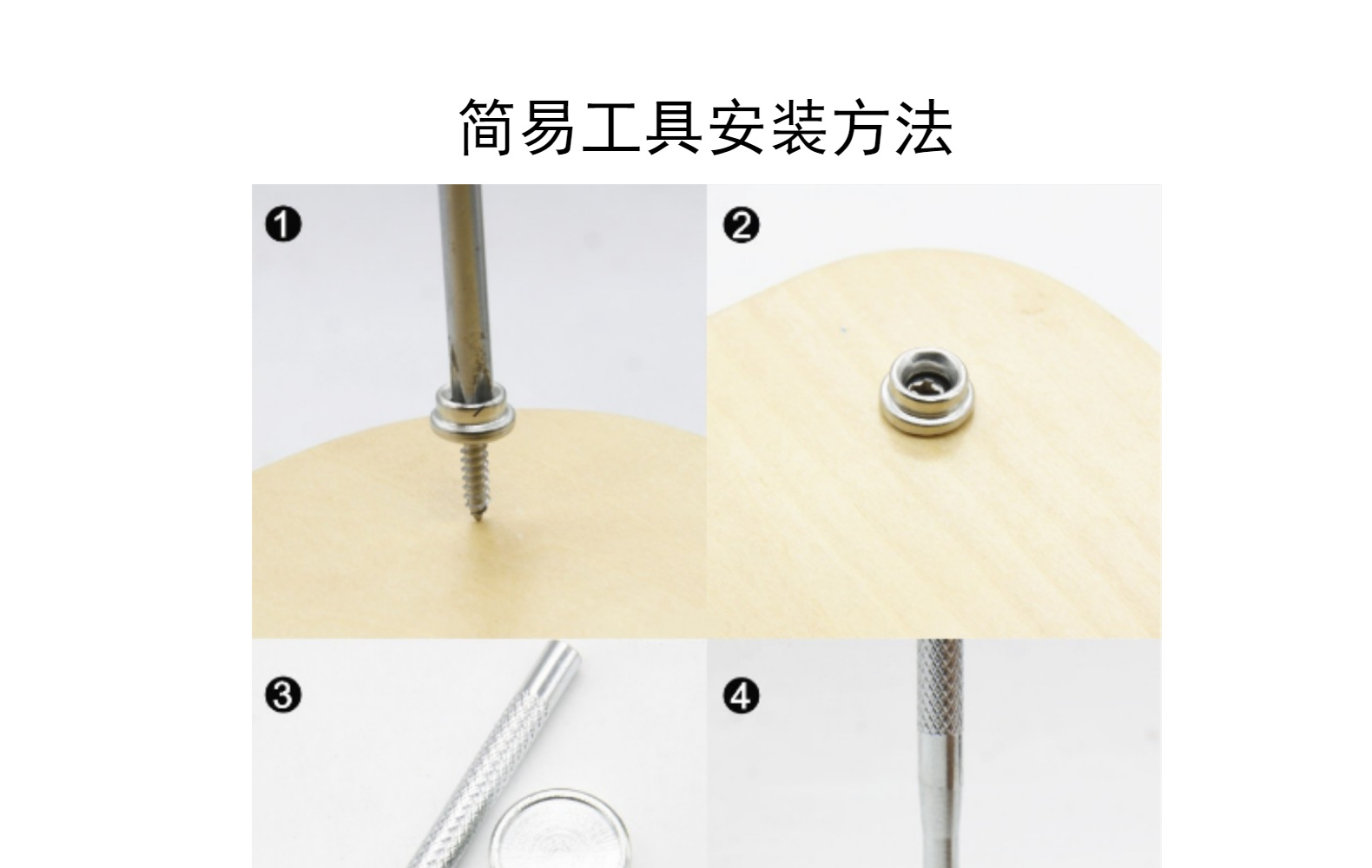 简易工具安装方法

❶

❷

❸

❹