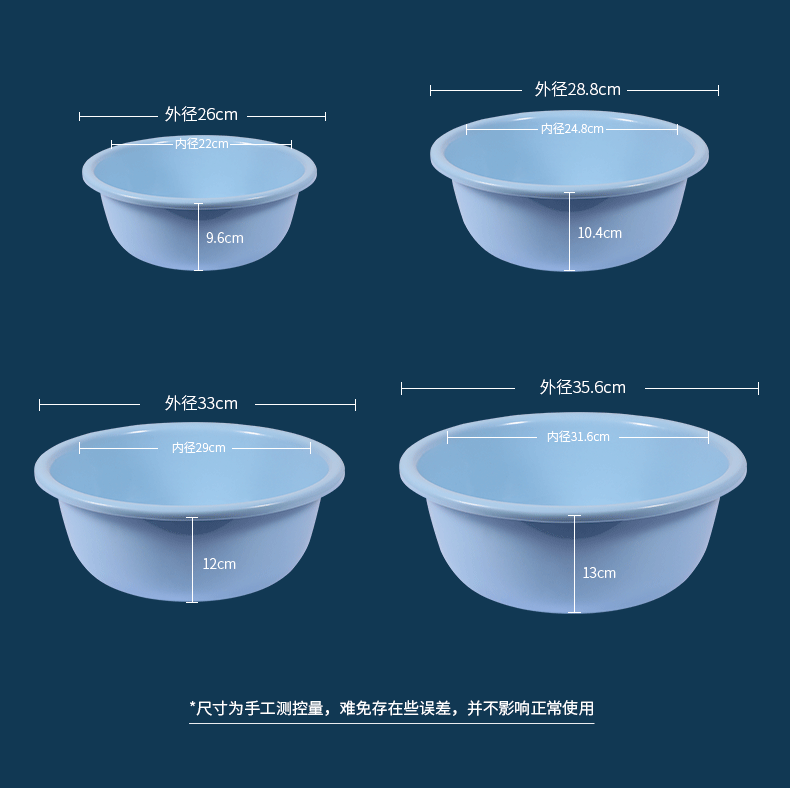 外径26cm
内径22cm
9.6cm

外径28.8cm
内径24.8cm
10.4cm

外径33cm
内径29cm
12cm

外径35.6cm
内径31.6cm
13cm

*尺寸为手工测控量，难免存在些误差，并不影响正常使用