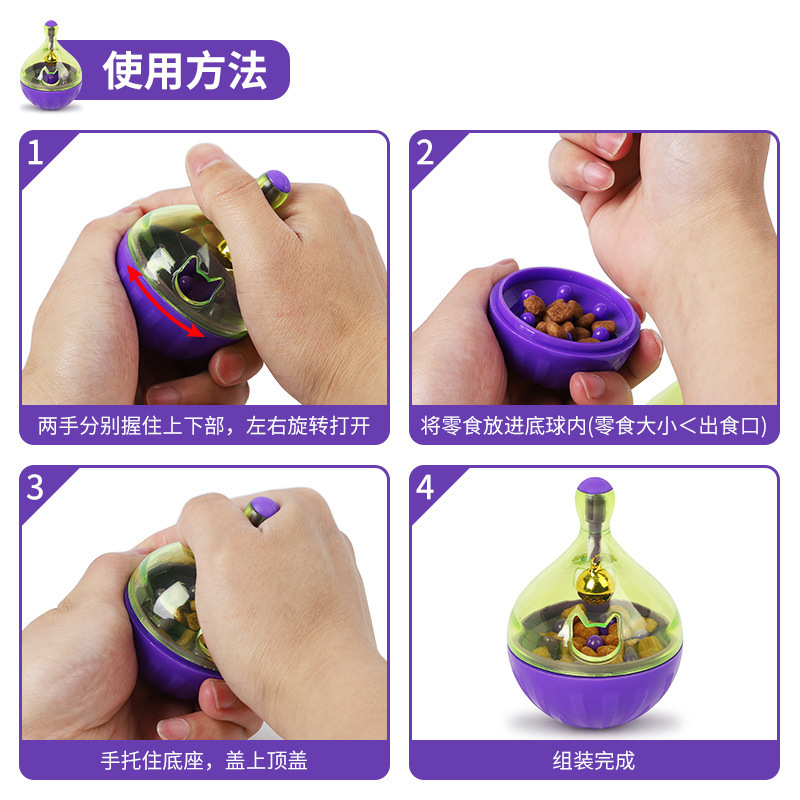 使用方法

1
两手分别握住上下部，左右旋转打开

2
将零食放进底球内(零食大小＜出食口)

3
手托住底座，盖上顶盖

4
组装完成