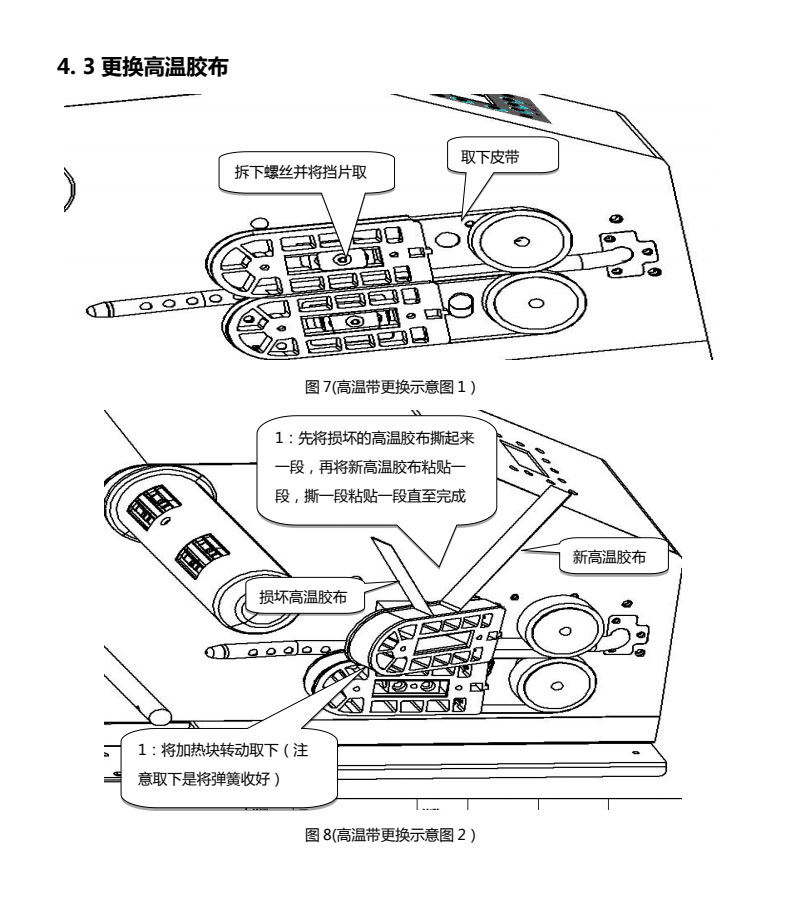 4. 3 更换高温胶布

拆下螺丝并将挡片取

取下皮带

图 7(高温带更换示意图 1）

1：先将损坏的高温胶布撕起来一段，再将新高温胶布粘贴一段，撕一段粘贴一段直至完成

新高温胶布

损坏高温胶布

1：将加热块转动取下（注意取下是将弹簧收好）

图 8(高温带更换示意图 2）