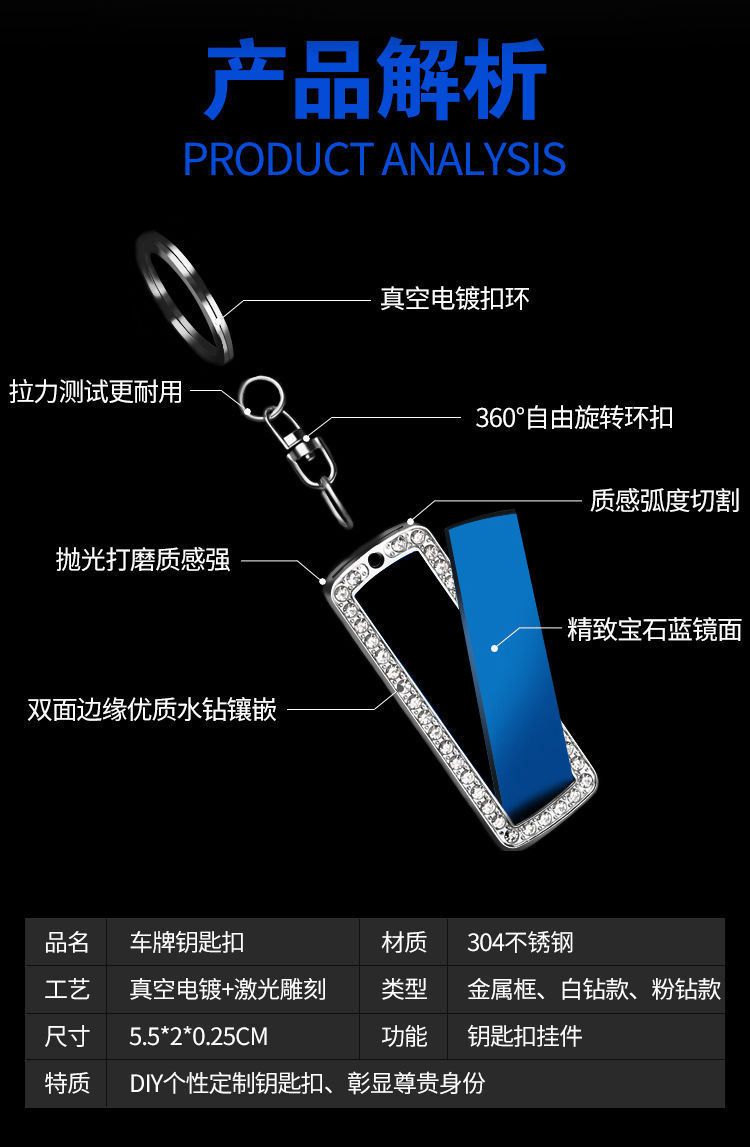 产品解析
PRODUCT ANALYSIS

真空电镀扣环

拉力测试更耐用

360°自由旋转环扣

质感弧度切割

抛光打磨质感强

精致宝石蓝镜面

双面边缘优质水钻镶嵌

| 品名 | 车牌钥匙扣 | 材质 | 304不锈钢 |
|---|---|---|---|
| 工艺 | 真空电镀+激光雕刻 | 类型 | 金属框、白钻款、粉钻款 |
| 尺寸 | 5.5*2*0.25CM | 功能 | 钥匙扣挂件 |
| 特质 | DIY个性定制钥匙扣、彰显尊贵身份 | | |