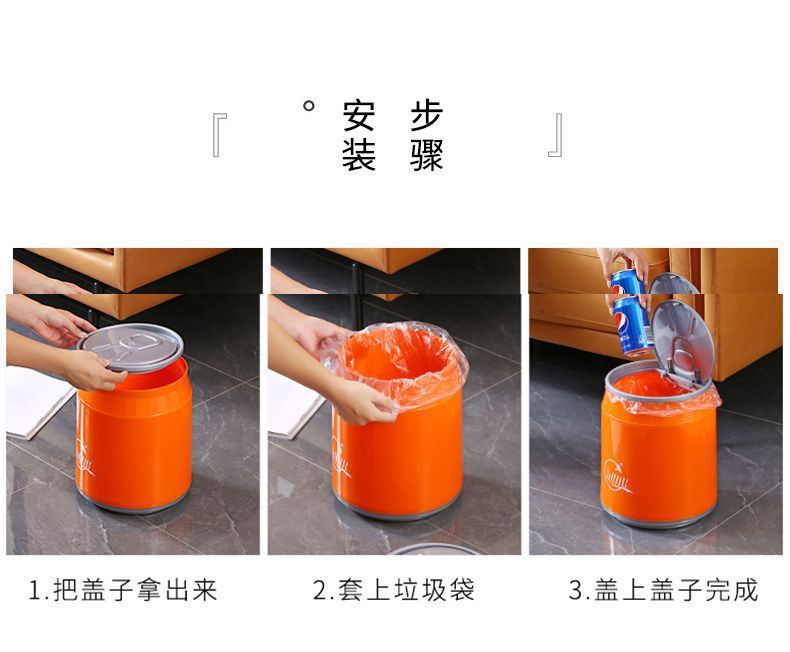 『 ° 安装 步骤 』

1.把盖子拿出来

2.套上垃圾袋

3.盖上盖子完成