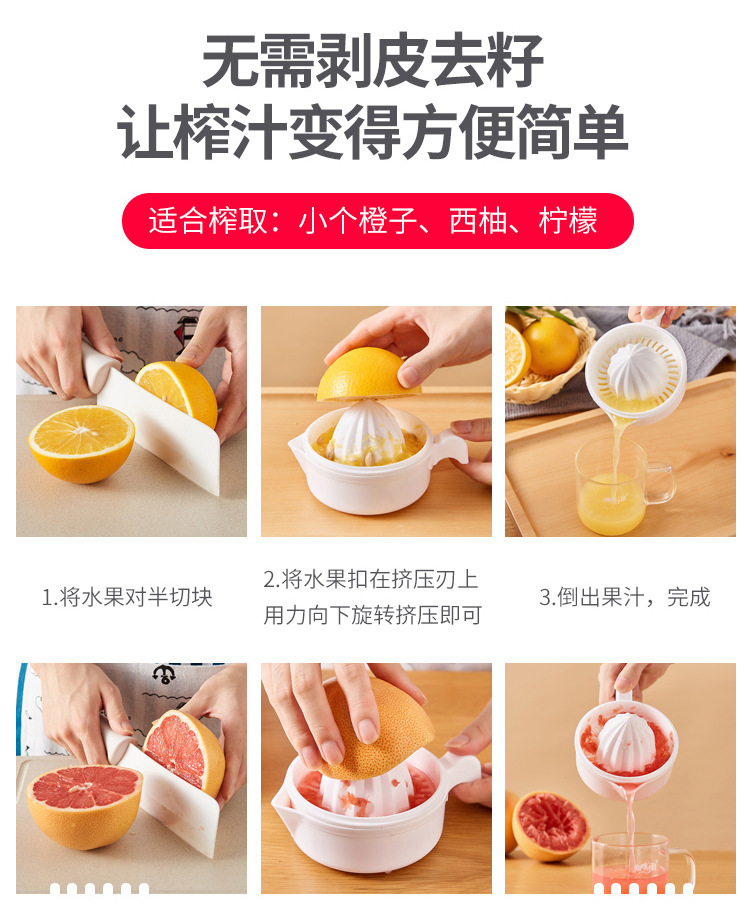 无需剥皮去籽
让榨汁变得方便简单

适合榨取：小个橙子、西柚、柠檬

1.将水果对半切块

2.将水果扣在挤压刃上
用力向下旋转挤压即可

3.倒出果汁，完成