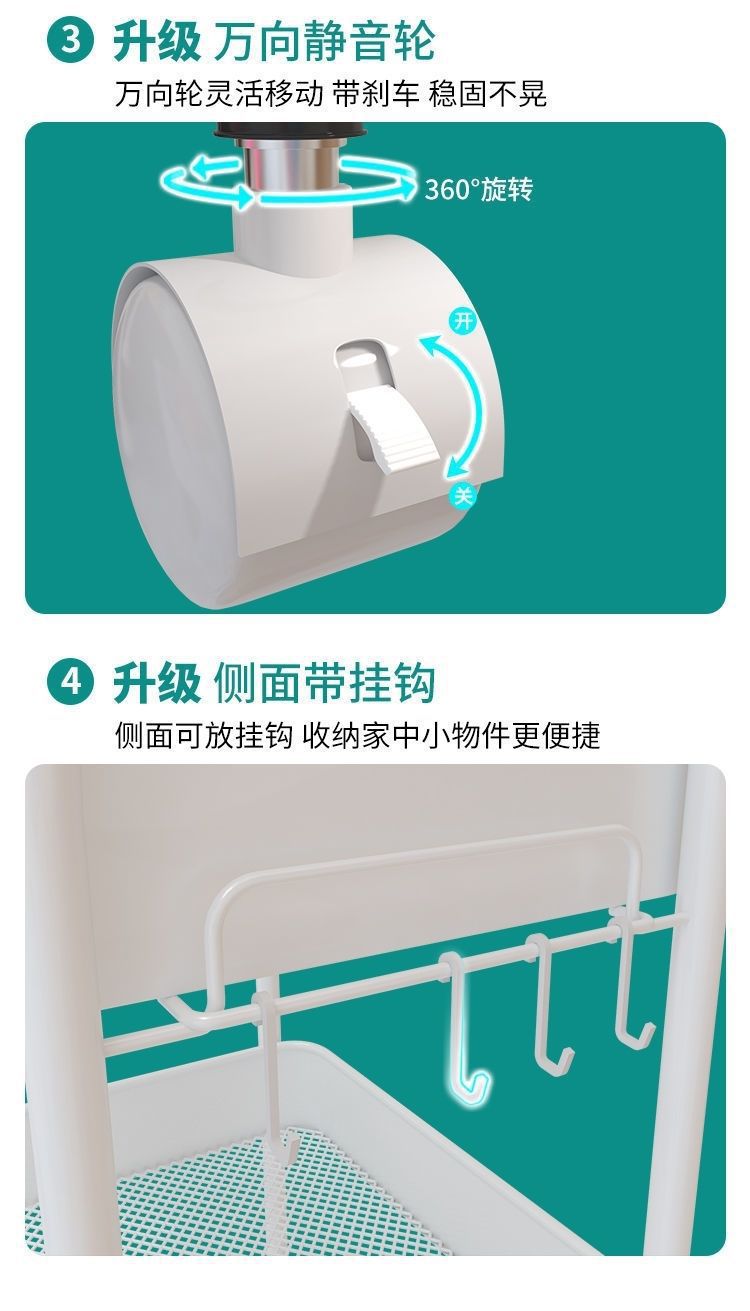 3 升级 万向静音轮

万向轮灵活移动 带刹车 稳固不晃

360°旋转

开

关

4 升级 侧面带挂钩

侧面可放挂钩 收纳家中小物件更便捷