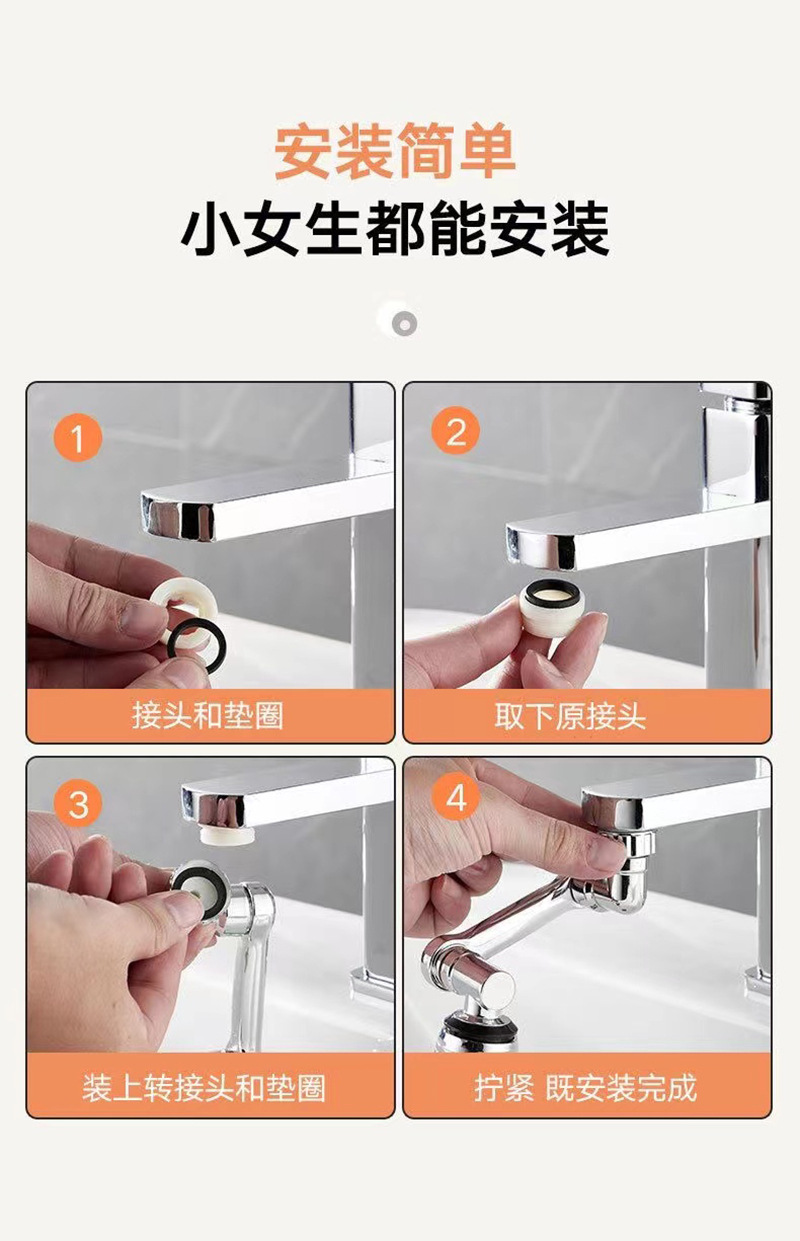 安装简单
小女生都能安装

1
接头和垫圈

2
取下原接头

3
装上转接头和垫圈

4
拧紧 既安装完成