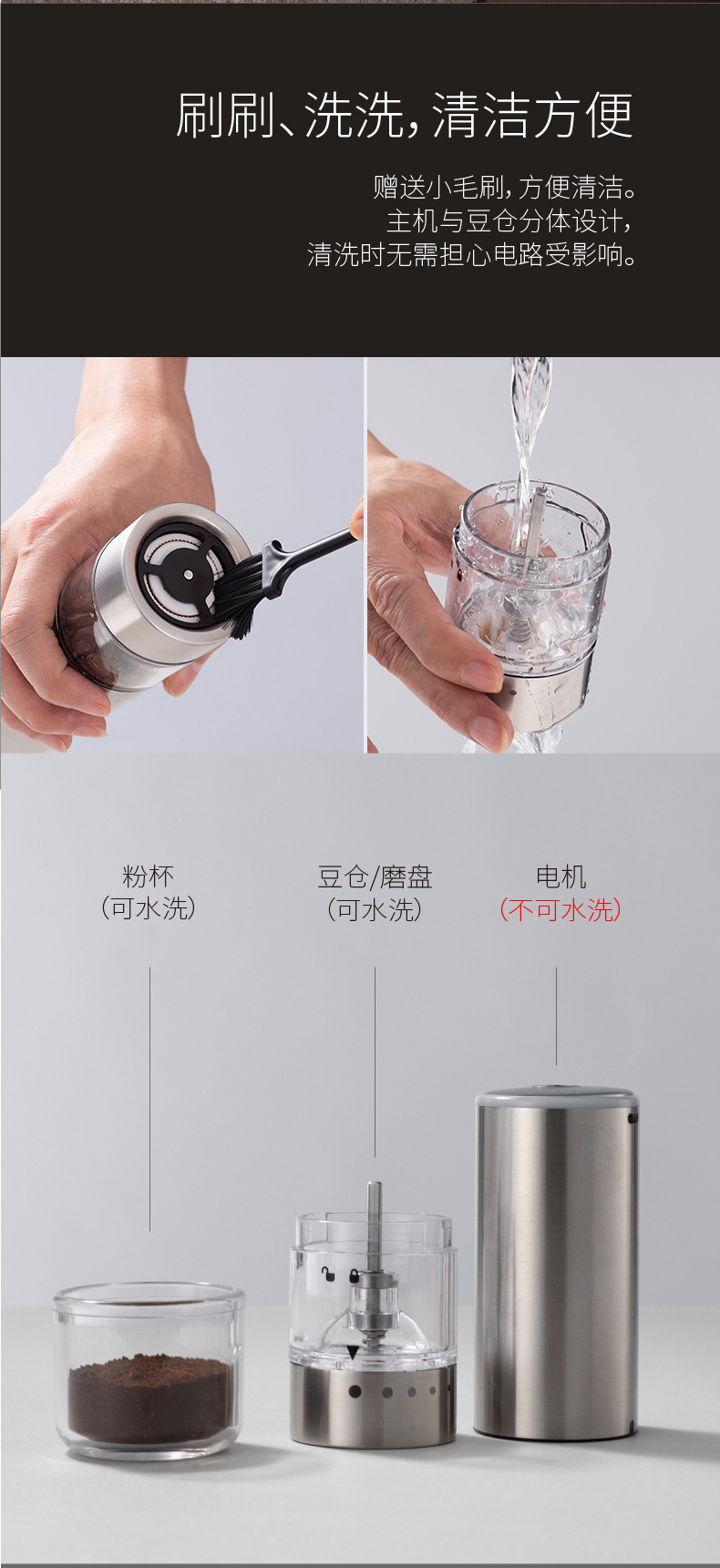 刷刷、洗洗，清洁方便

赠送小毛刷，方便清洁。
主机与豆仓分体设计，
清洗时无需担心电路受影响。

粉杯
（可水洗）

豆仓/磨盘
（可水洗）

电机
（不可水洗）