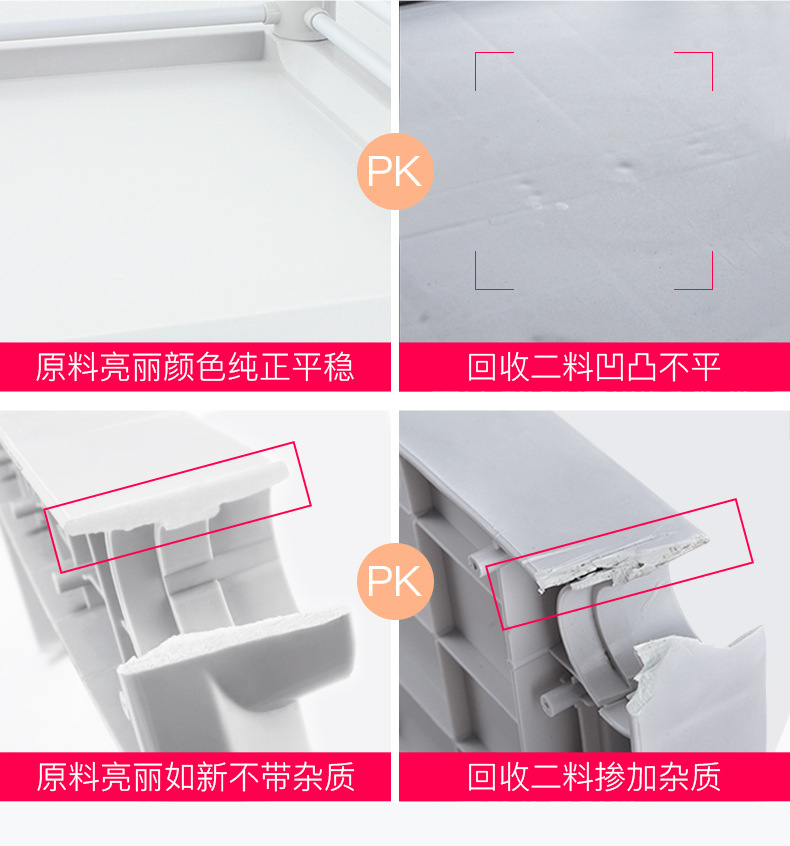 PK

原料亮丽颜色纯正平稳

回收二料凹凸不平

PK

原料亮丽如新不带杂质

回收二料掺加杂质