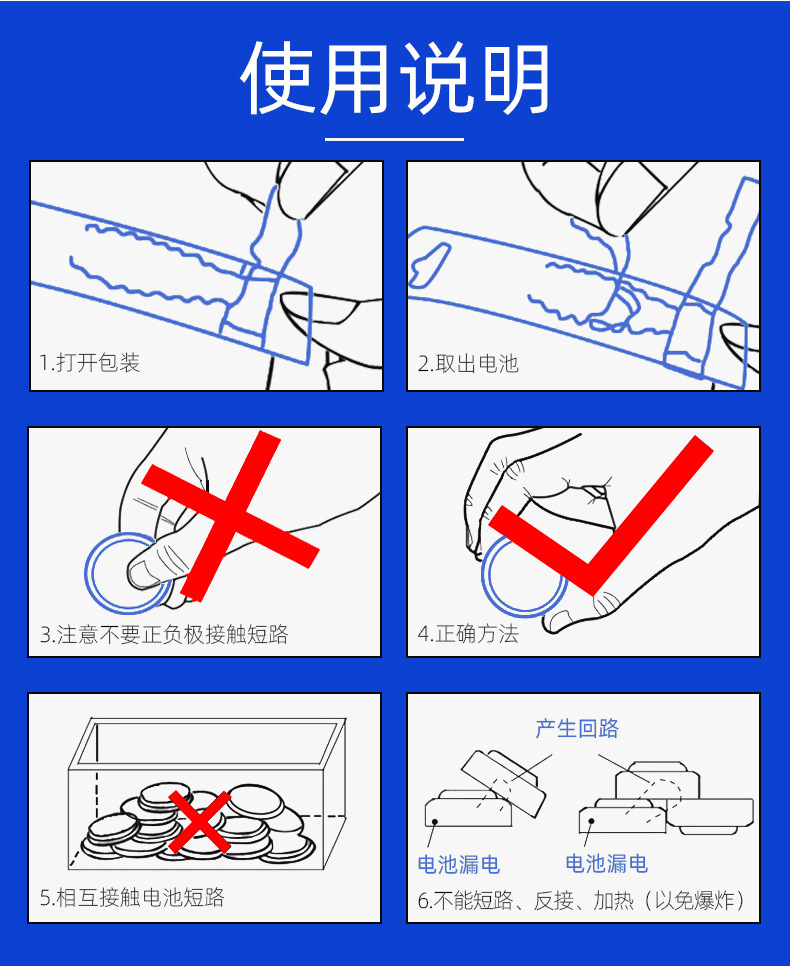 使用说明

1.打开包装

2.取出电池

3.注意不要正负极接触短路

4.正确方法

5.相互接触电池短路

产生回路

电池漏电

电池漏电

6.不能短路、反接、加热（以免爆炸）