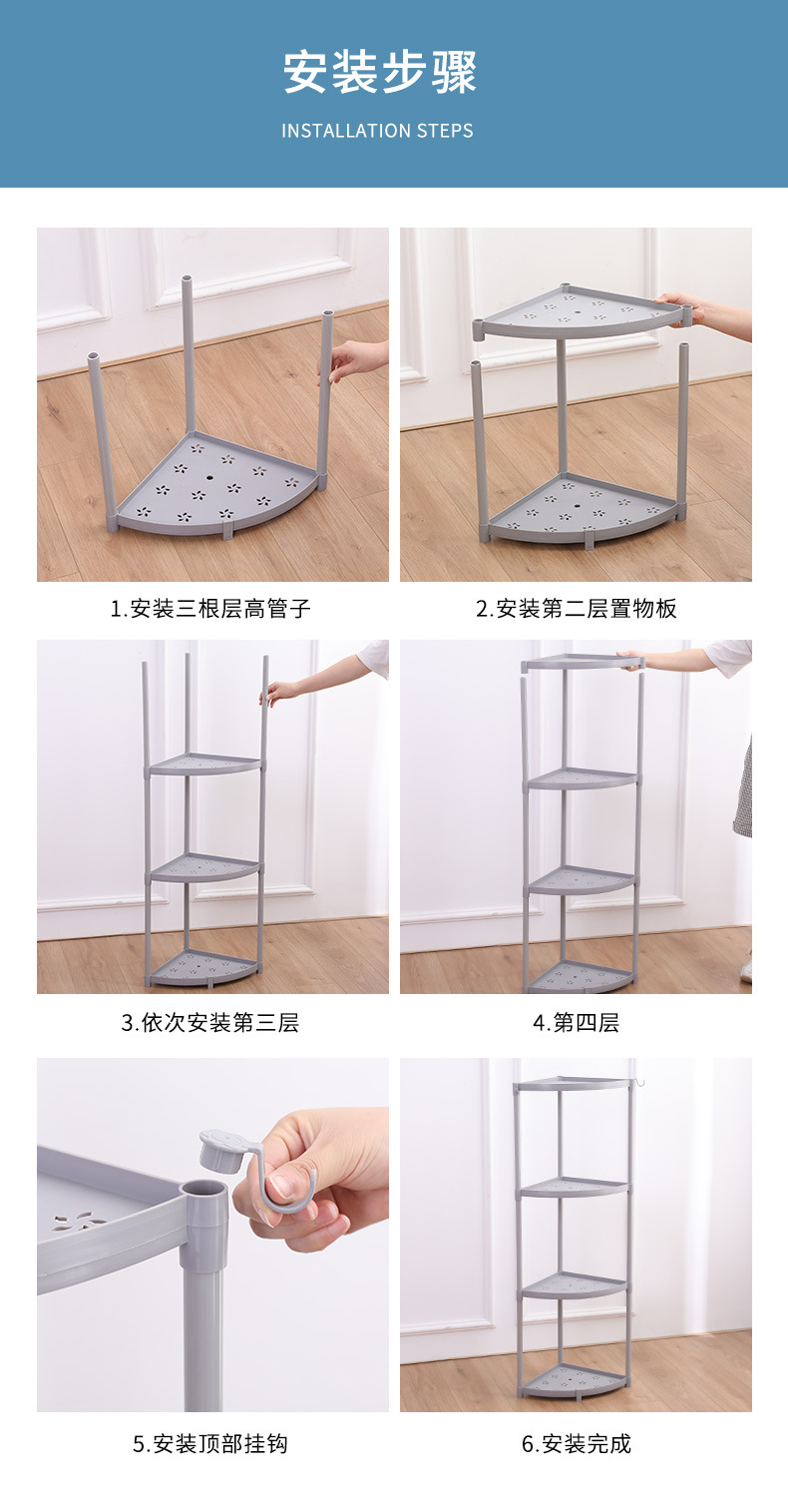 安装步骤

INSTALLATION STEPS

1.安装三根层高管子

2.安装第二层置物板

3.依次安装第三层

4.第四层

5.安装顶部挂钩

6.安装完成