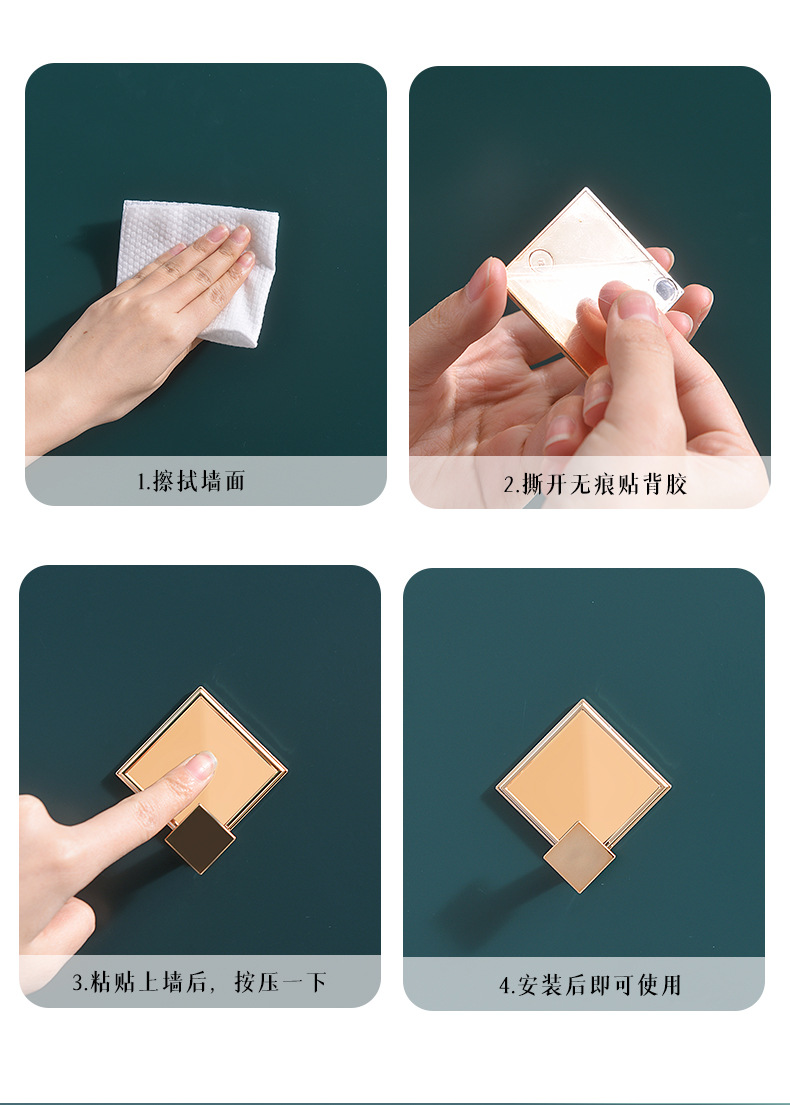 1.擦拭墙面

2.撕开无痕贴背胶

3.粘贴上墙后，按压一下

4.安装后即可使用