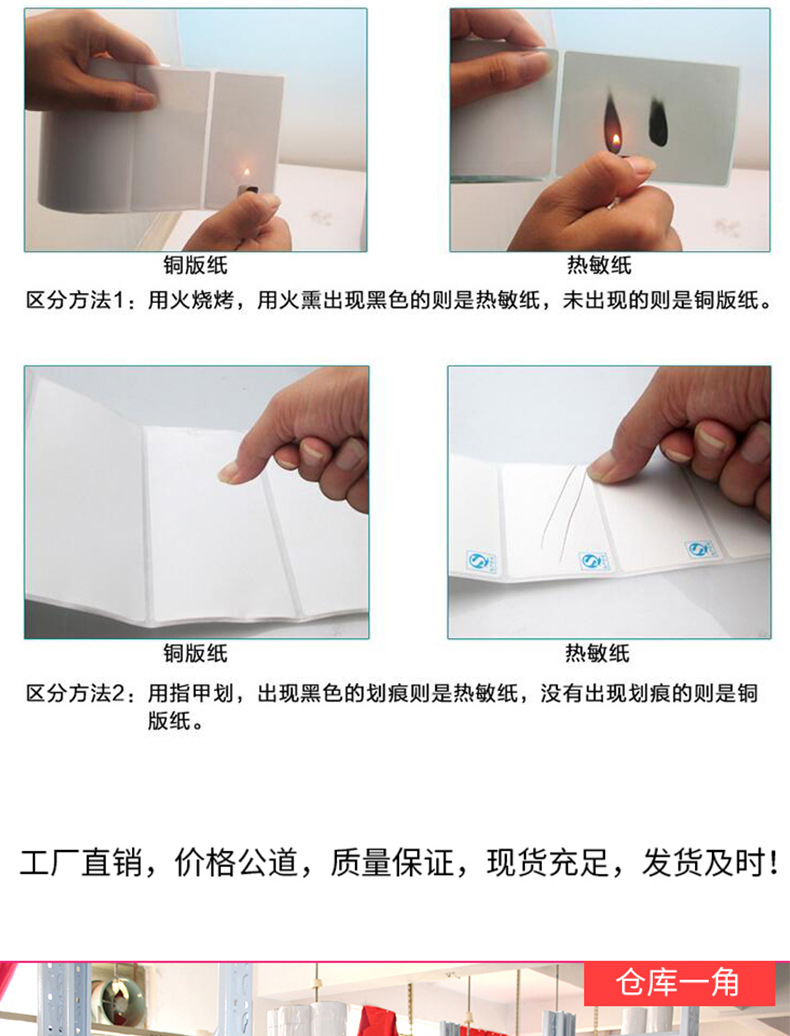 铜版纸

热敏纸

区分方法1：用火烧烤，用火熏出现黑色的则是热敏纸，未出现的则是铜版纸。

铜版纸

热敏纸

区分方法2：用指甲划，出现黑色的划痕则是热敏纸，没有出现划痕的则是铜版纸。

工厂直销，价格公道，质量保证，现货充足，发货及时！

仓库一角